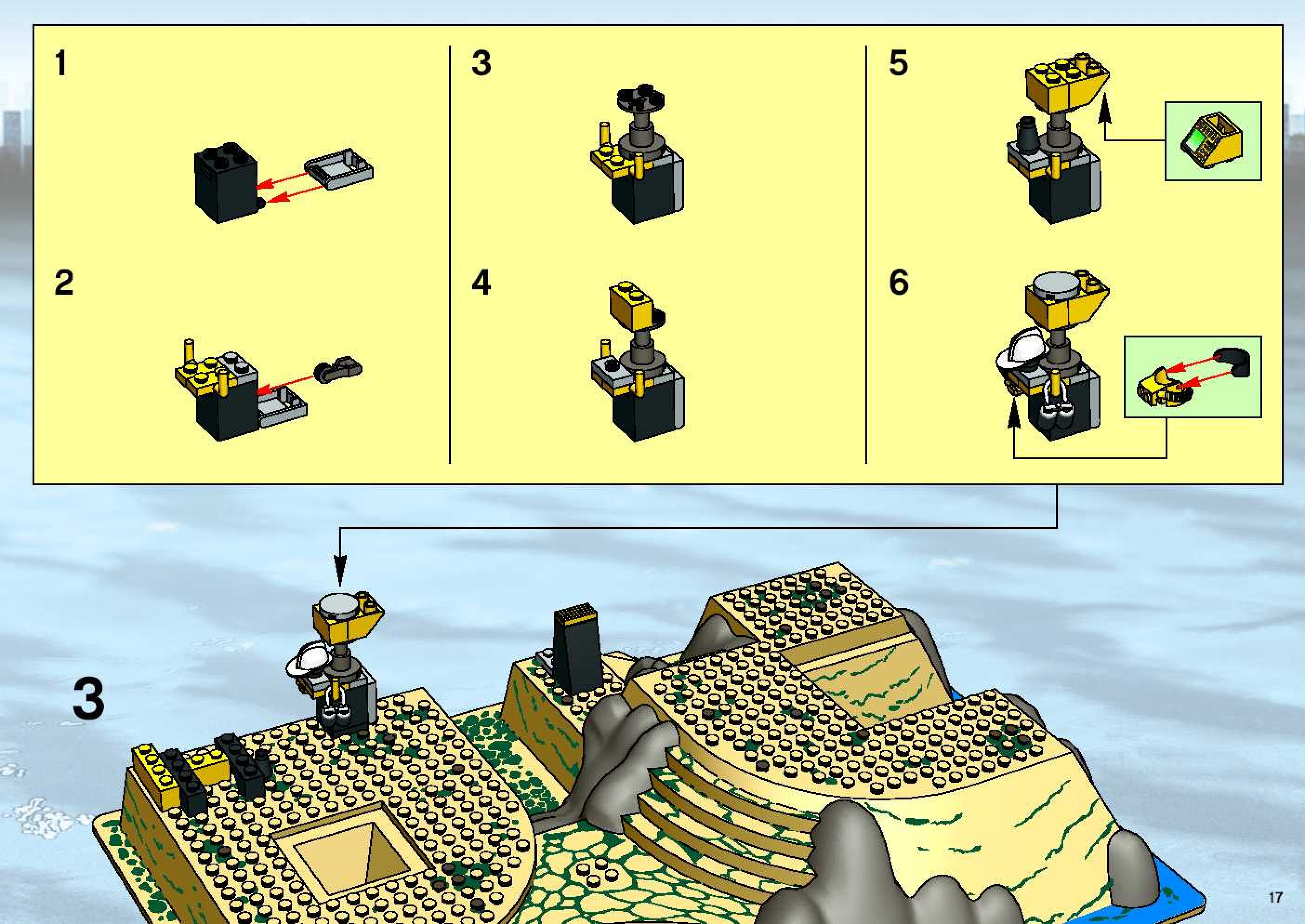 1

2

3

4

5

6

3

17