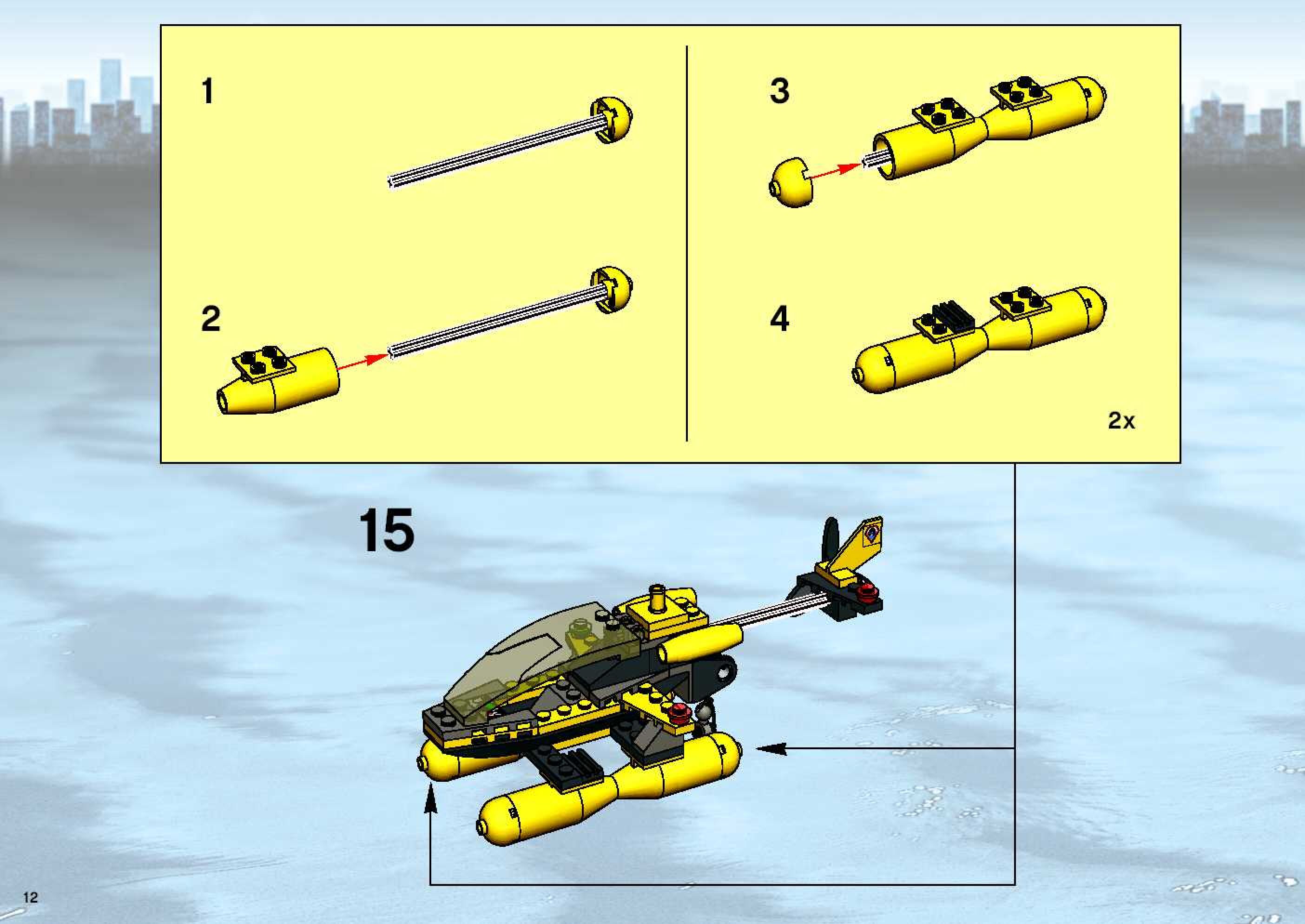 1

2

3

4

2x

15

12