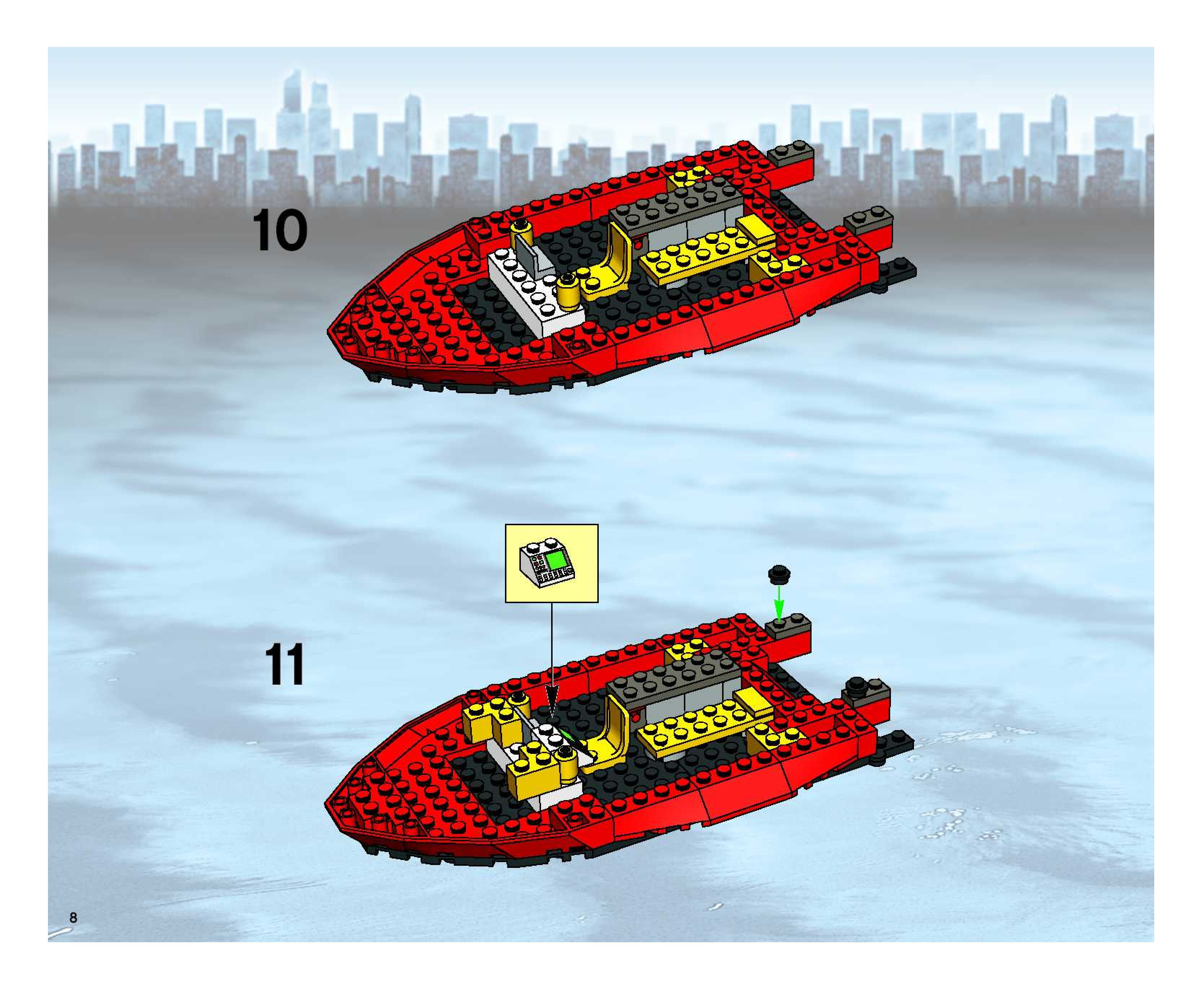 10

11

8