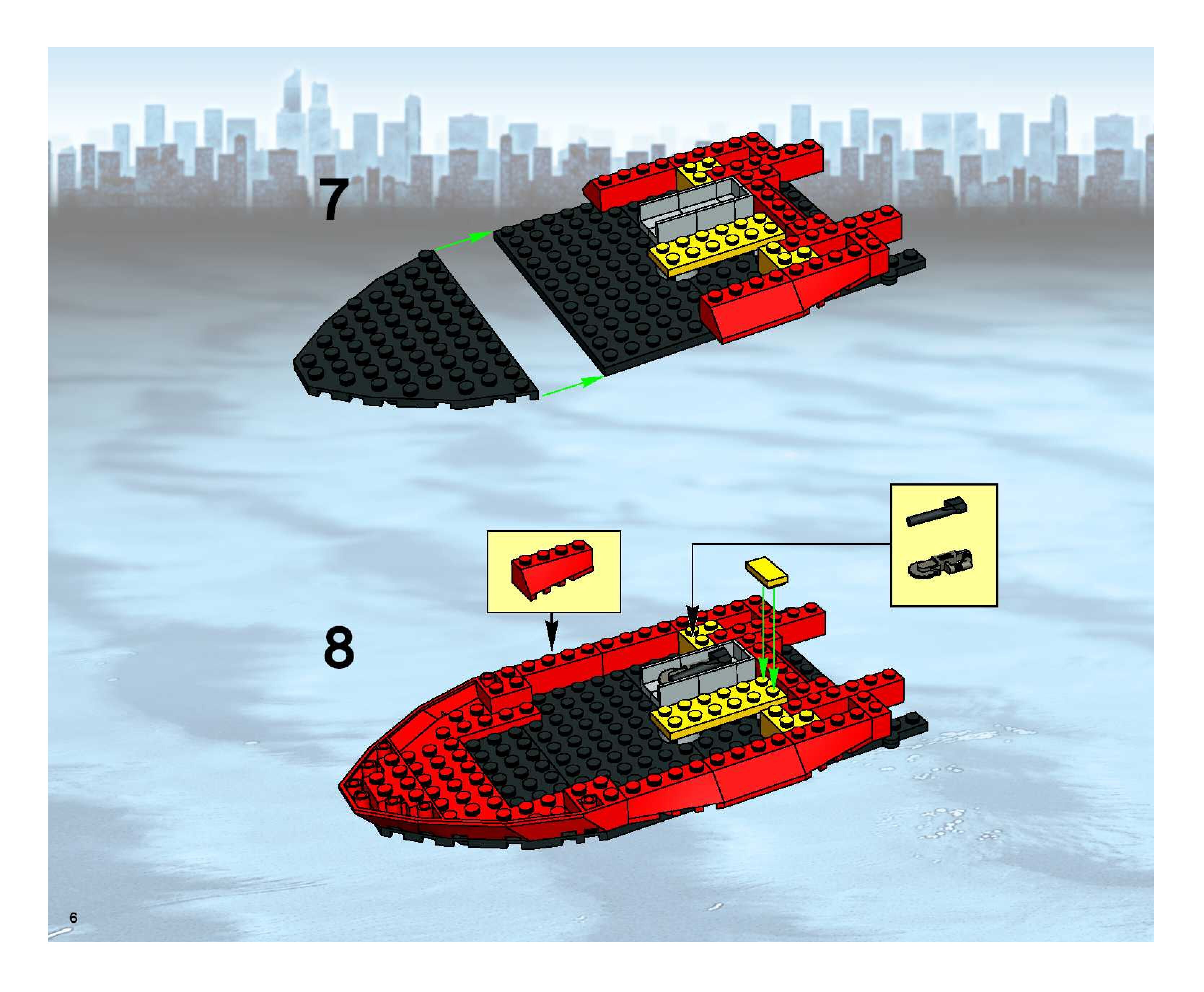 7

8

6