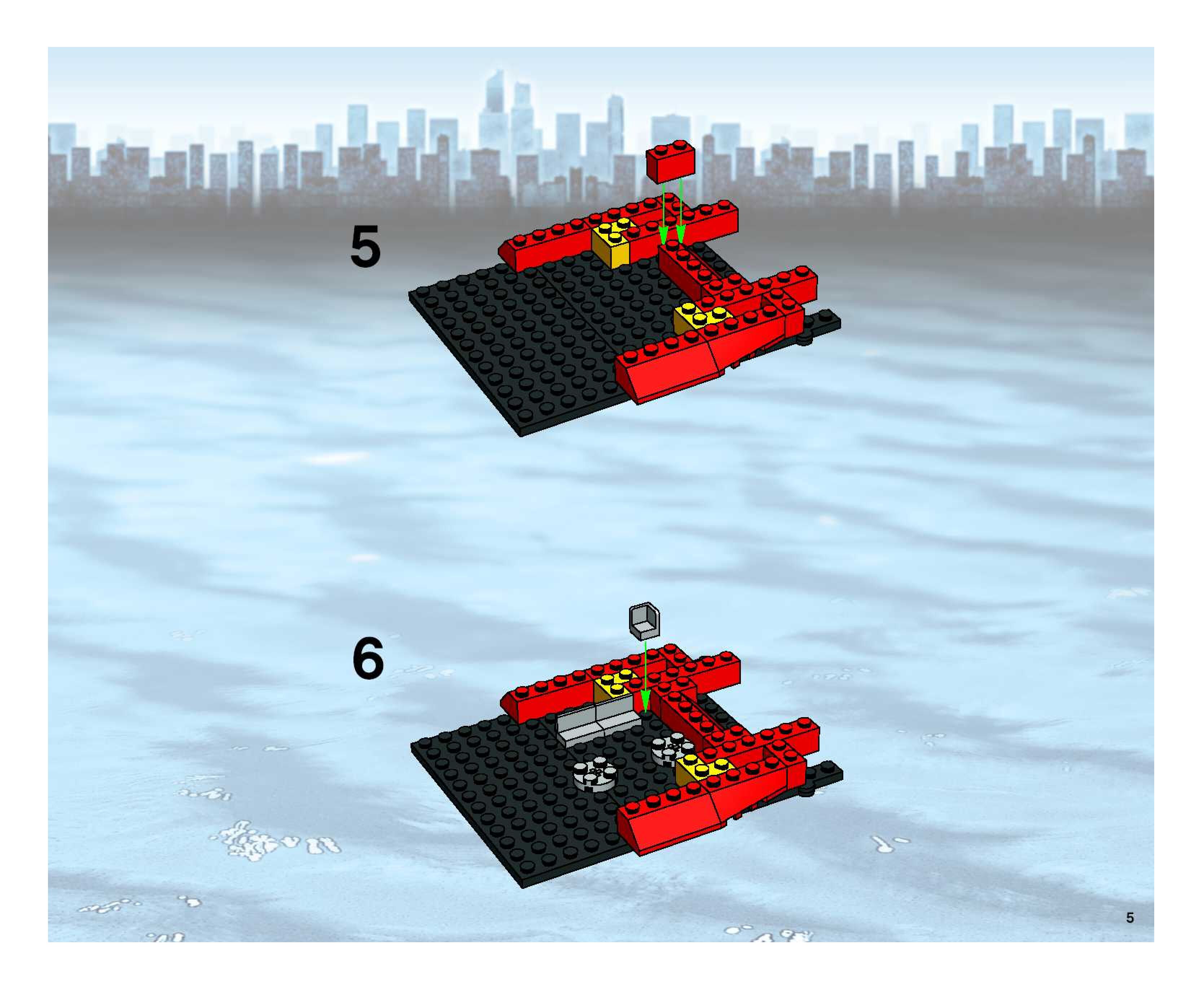 5

6

5