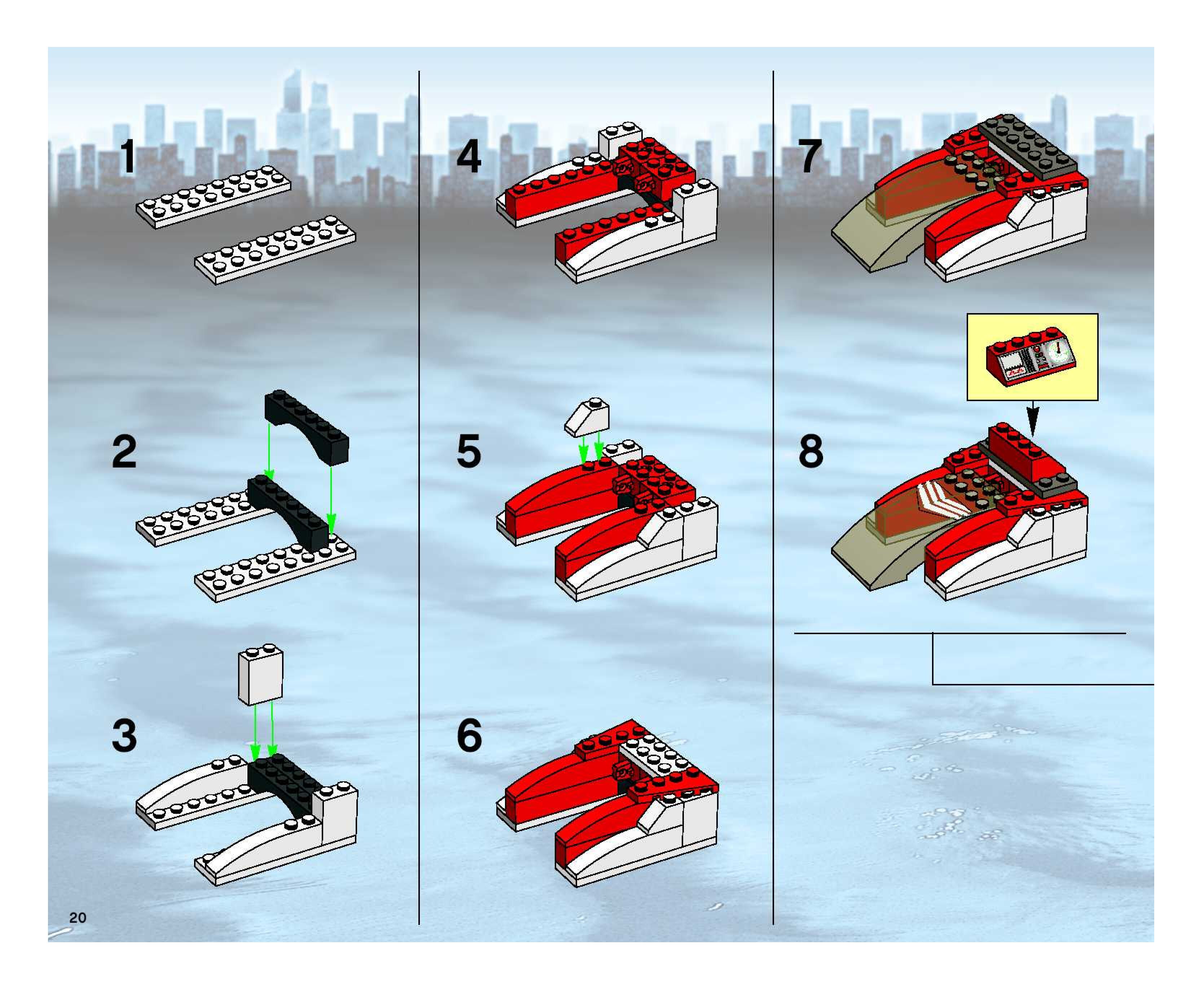 1

2

3

4

5

6

7

8

20