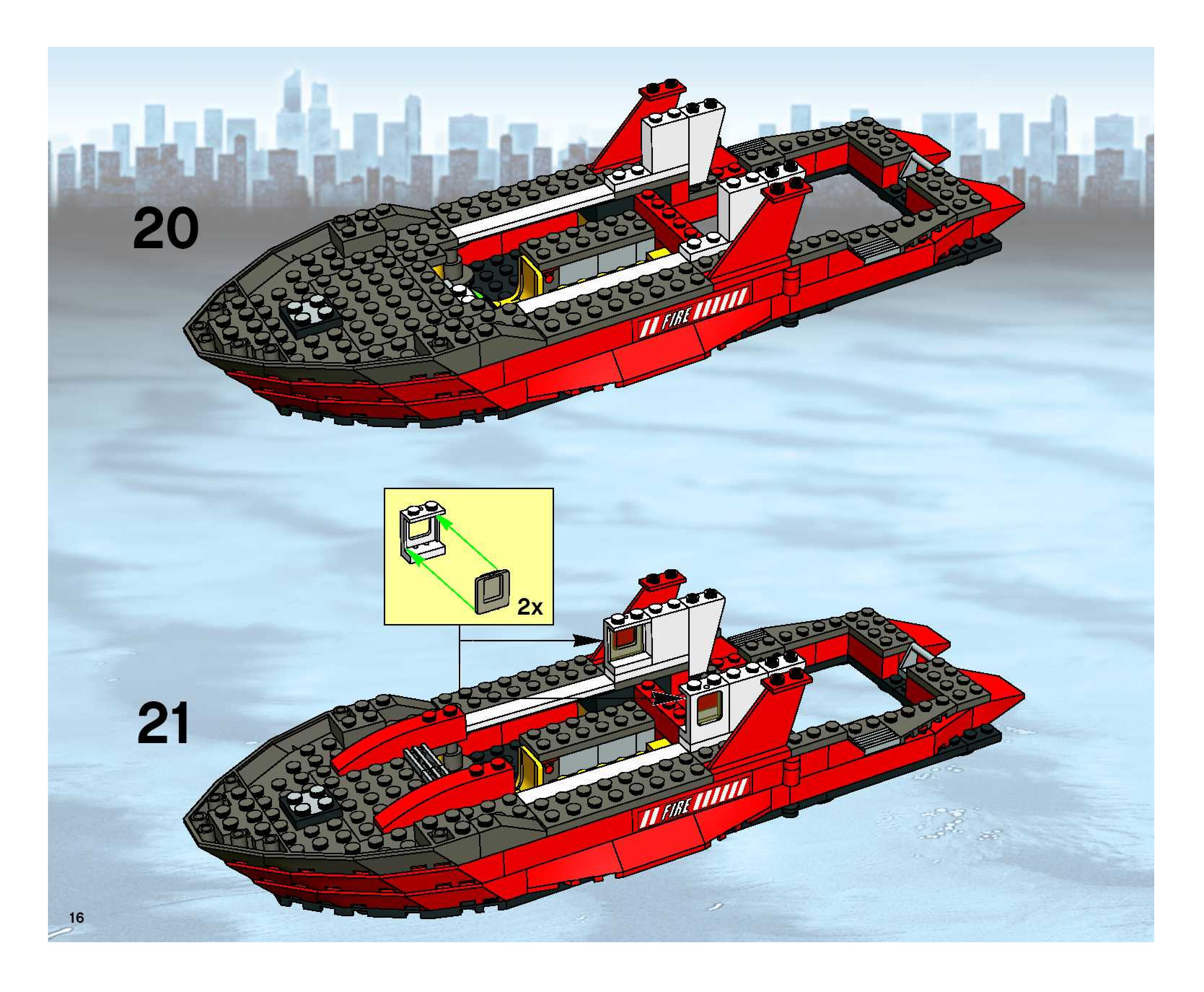 20

FIRE

2x

21

FIRE

16