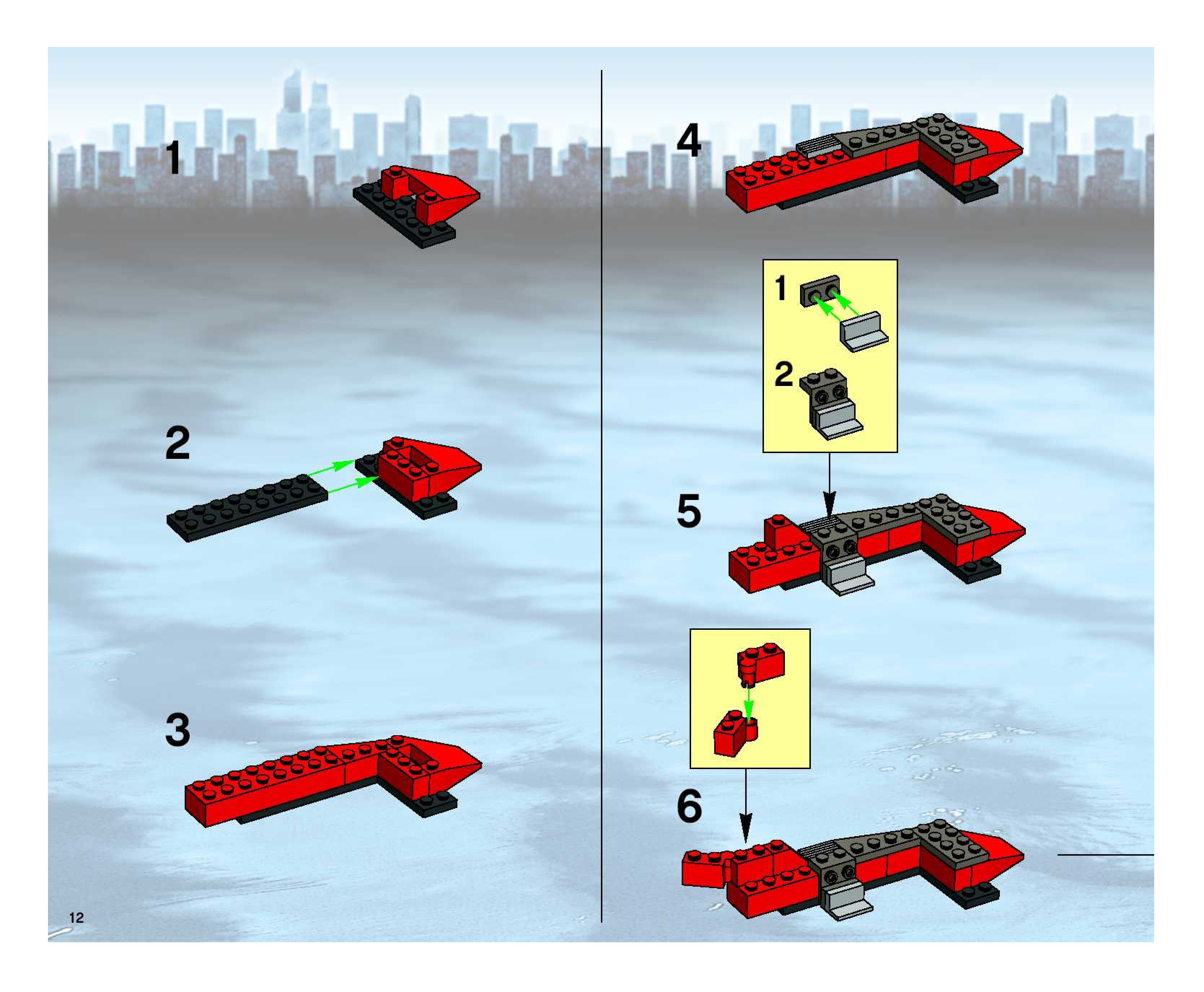 1

2

3

4

1

2

5

6

12