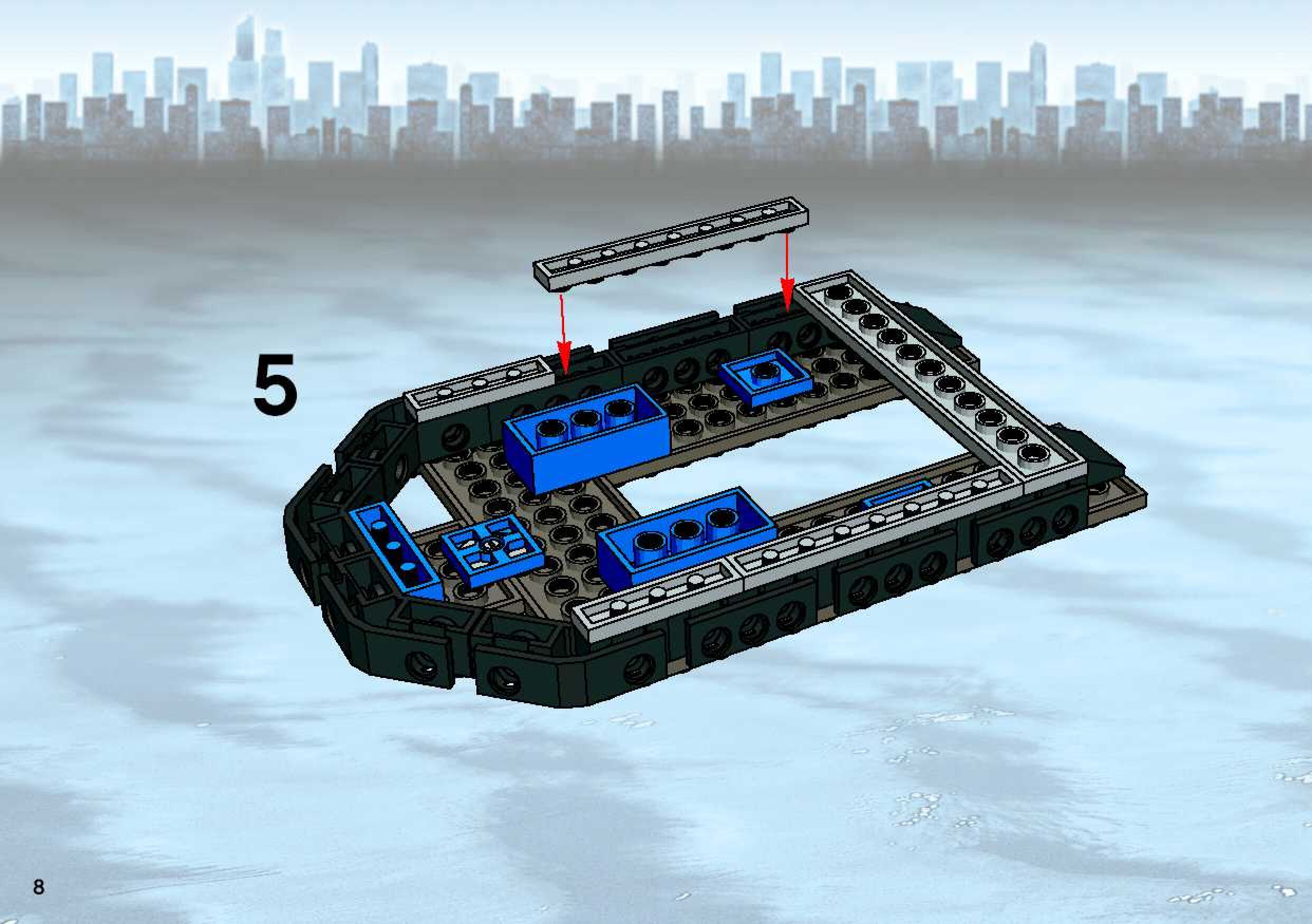 5

8