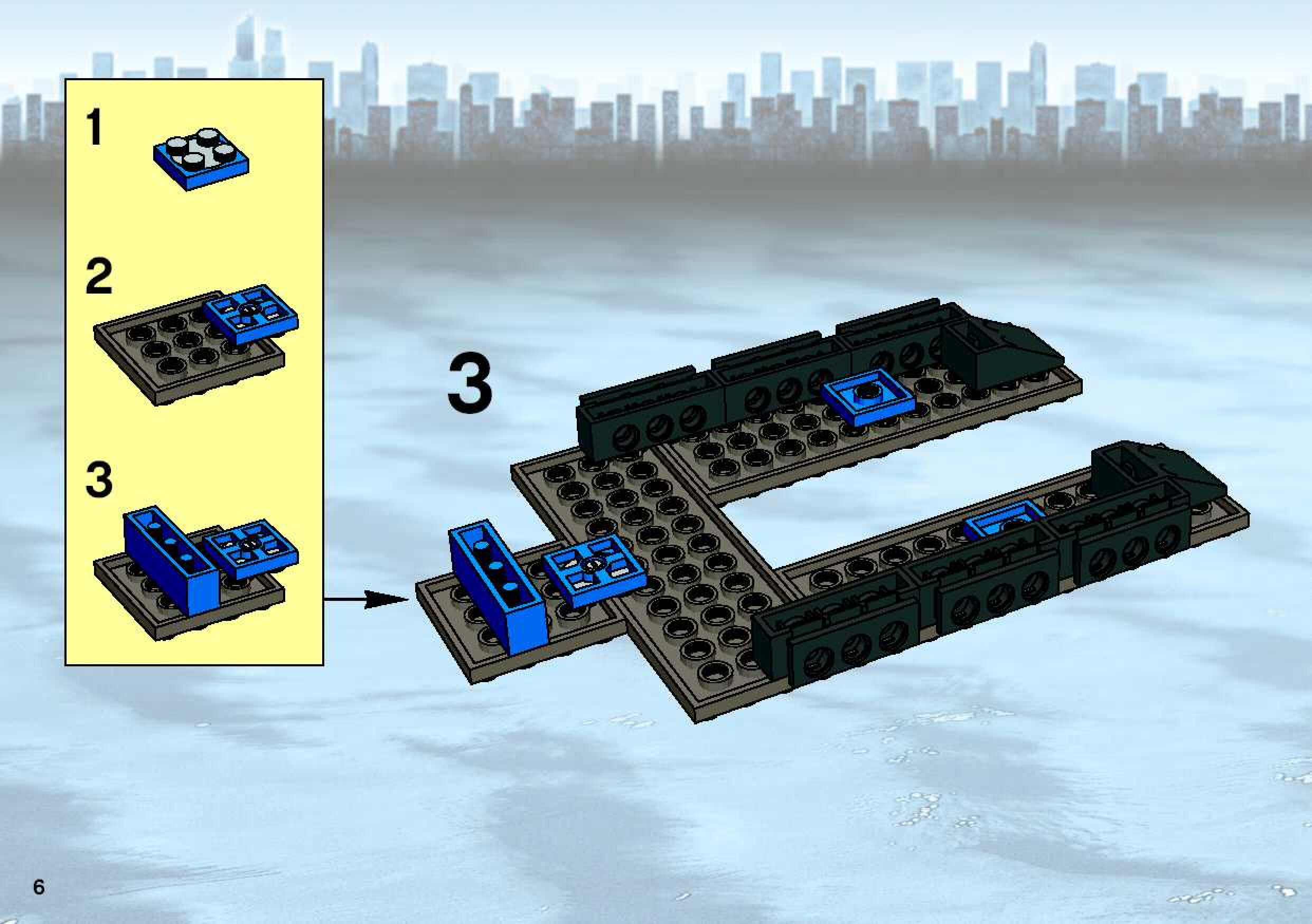 1

2

3

3

6