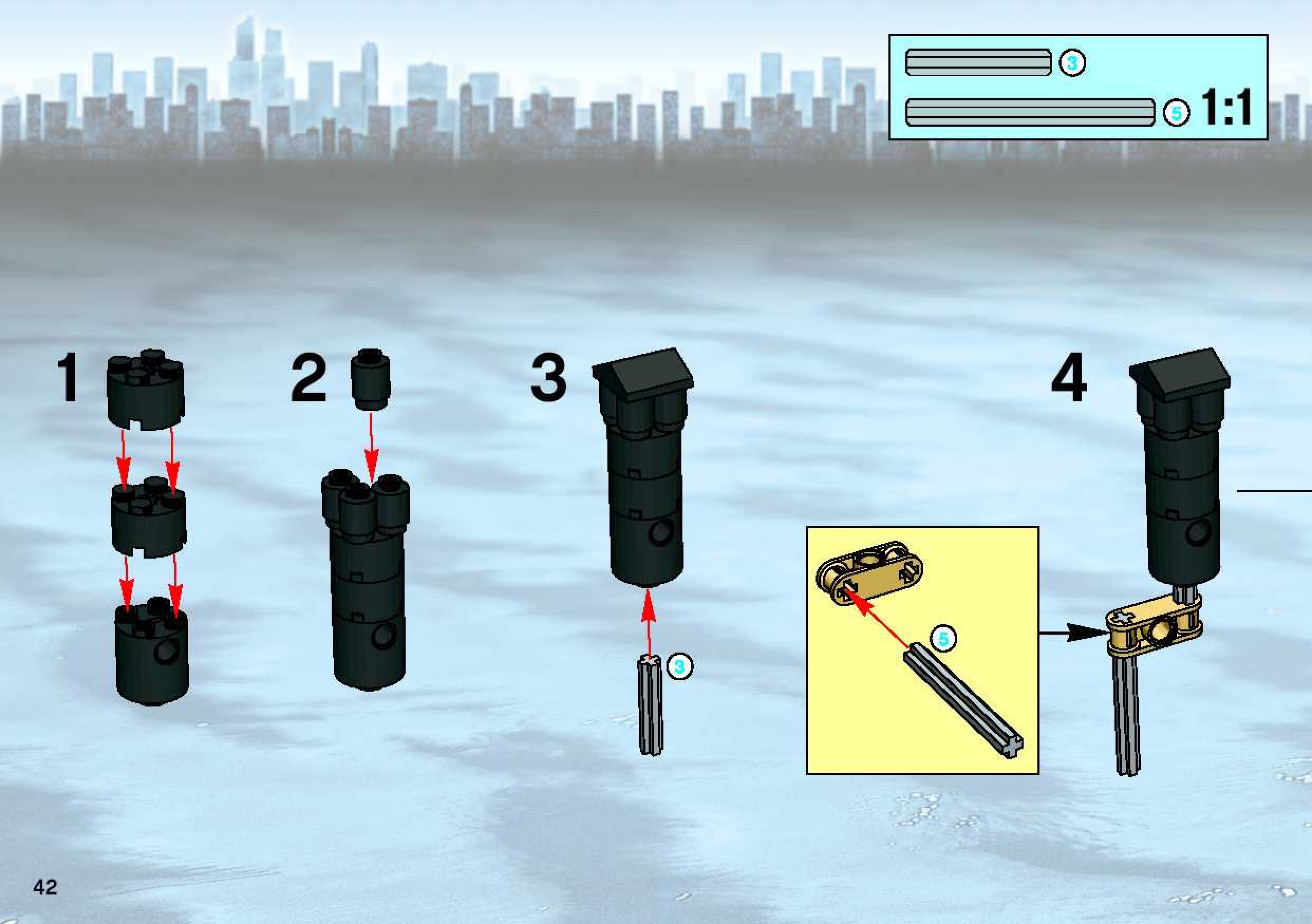 3
5
1:1

1

2

3

3

4

5

42