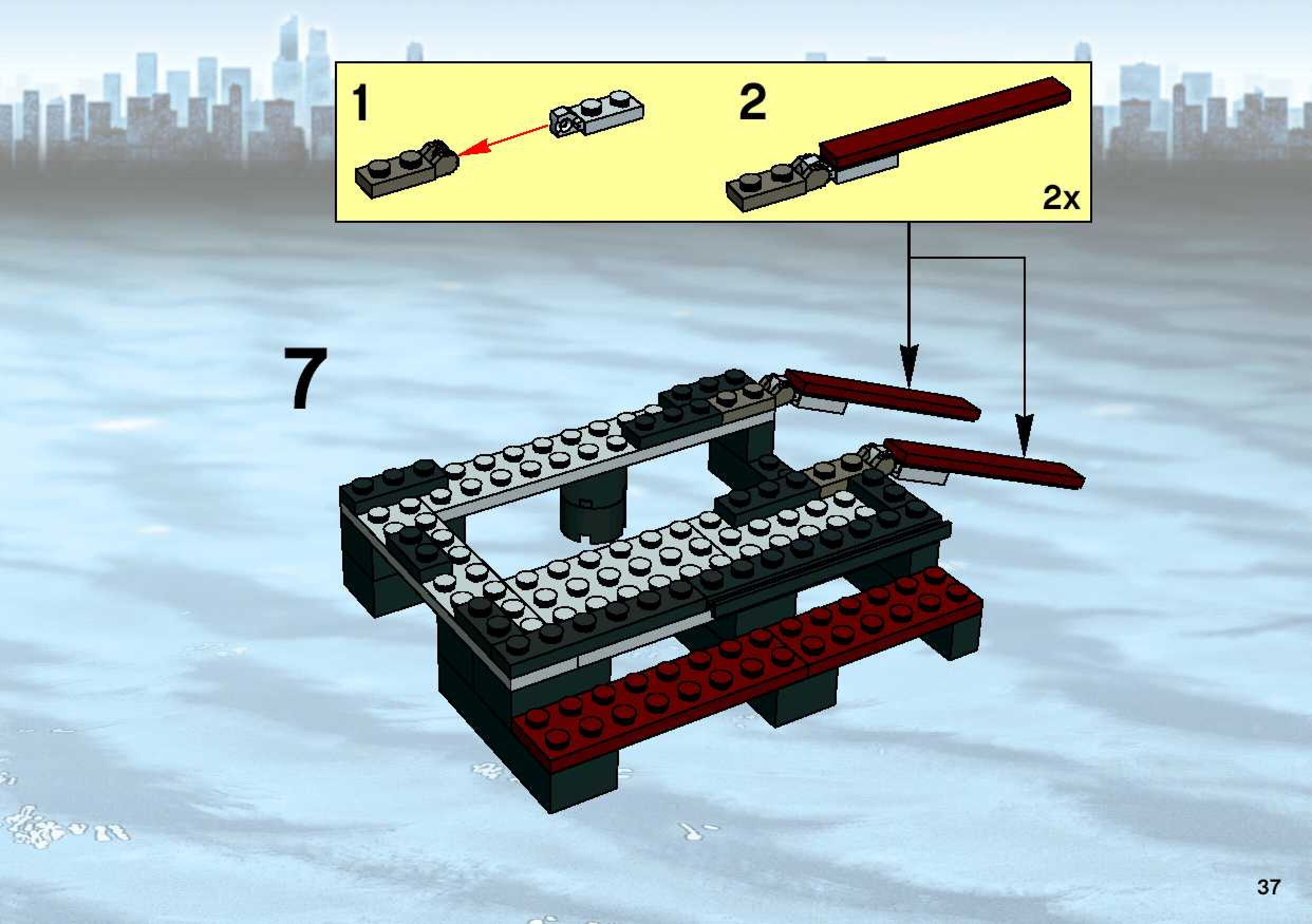 1

2

2x

7

37