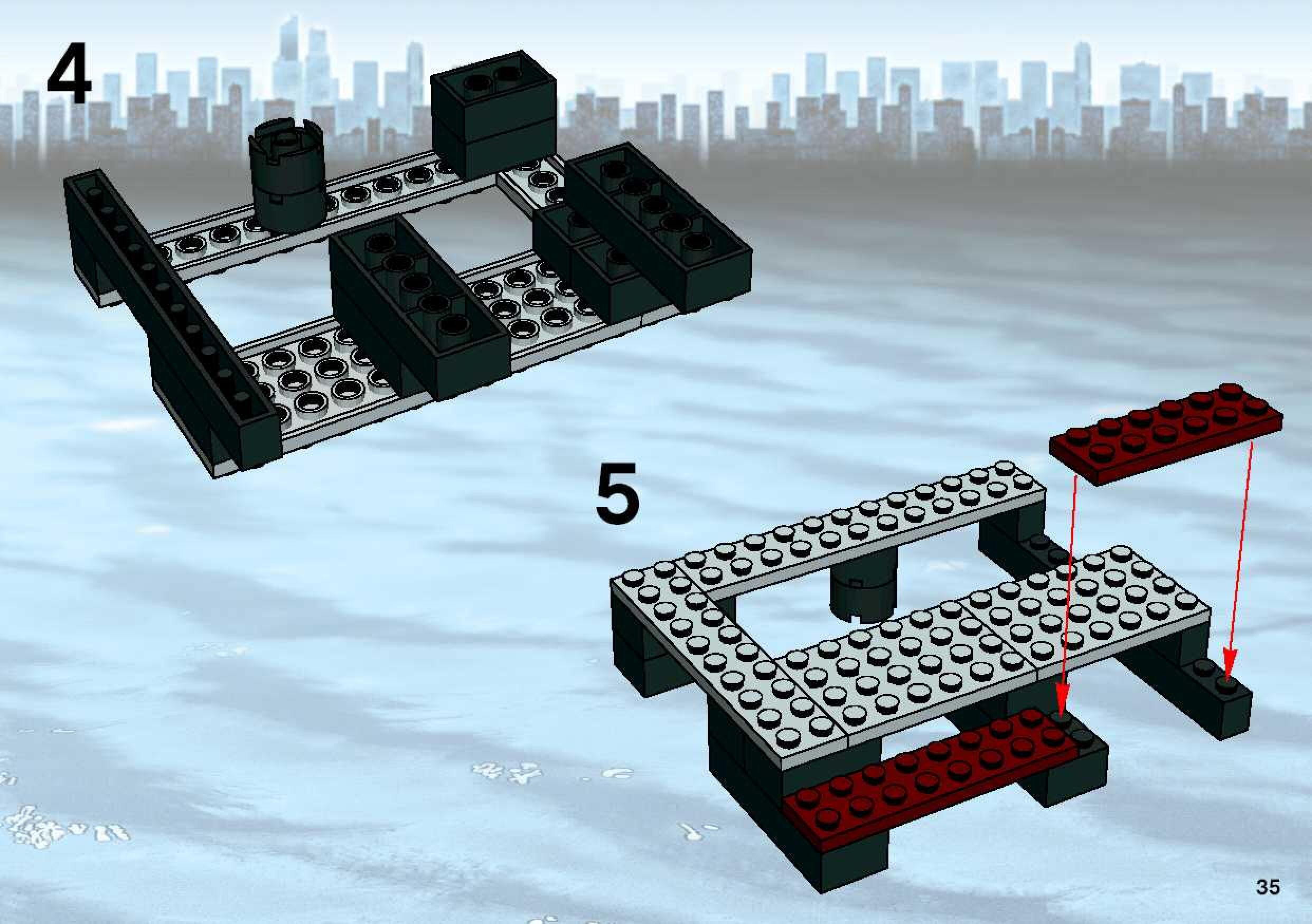 4

5

35