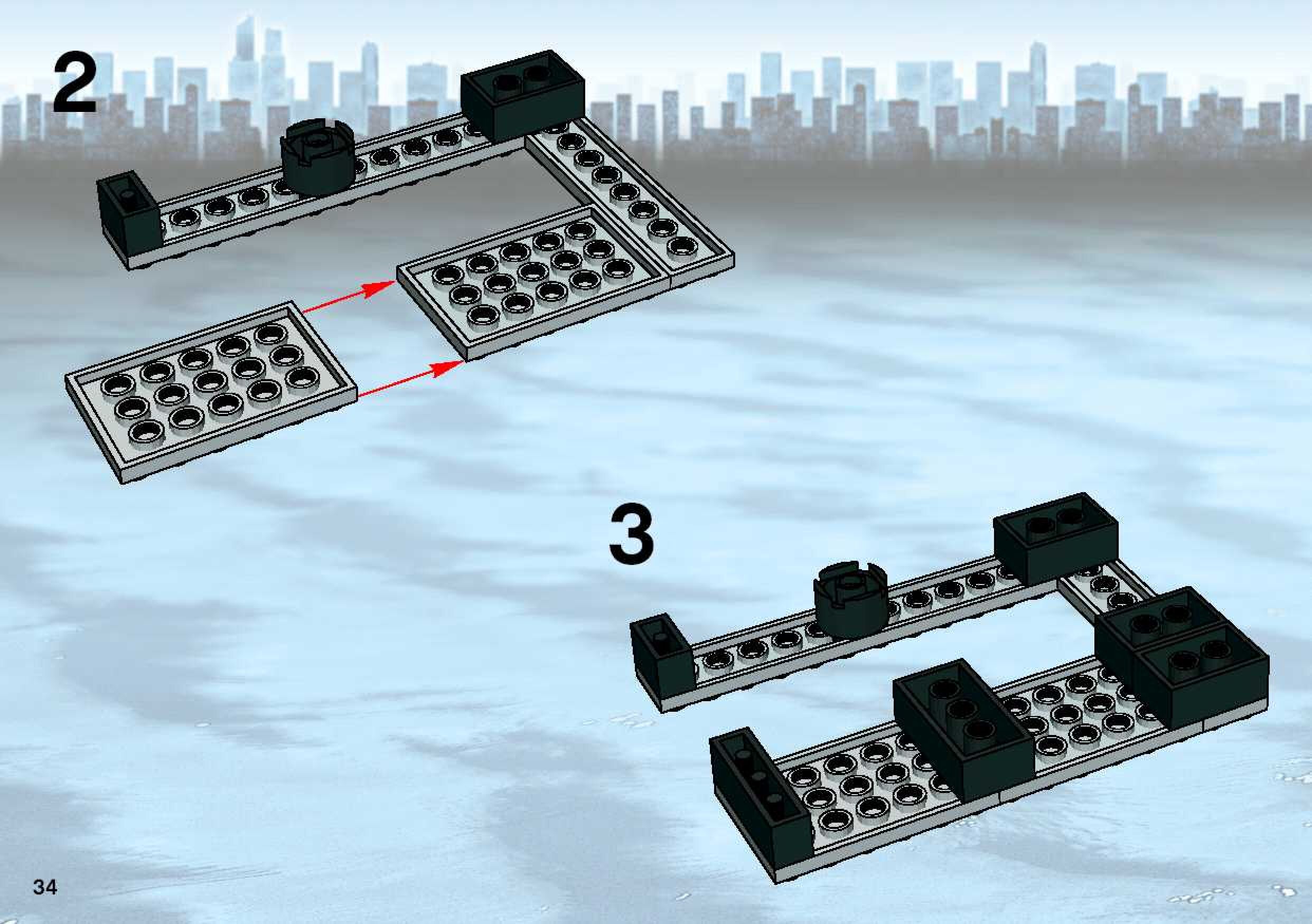 2

3

34