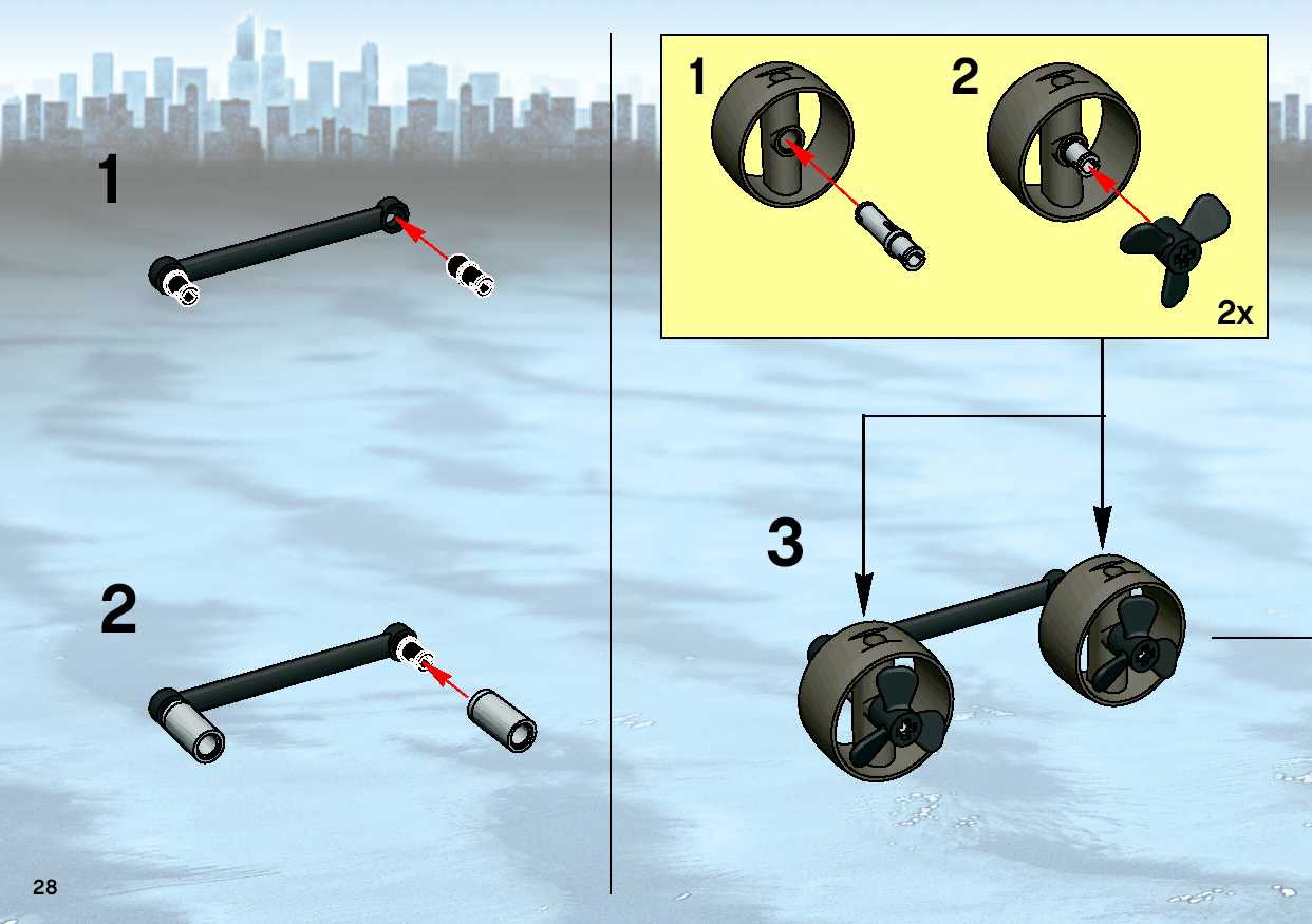 1

2

1

2

2x

3

28