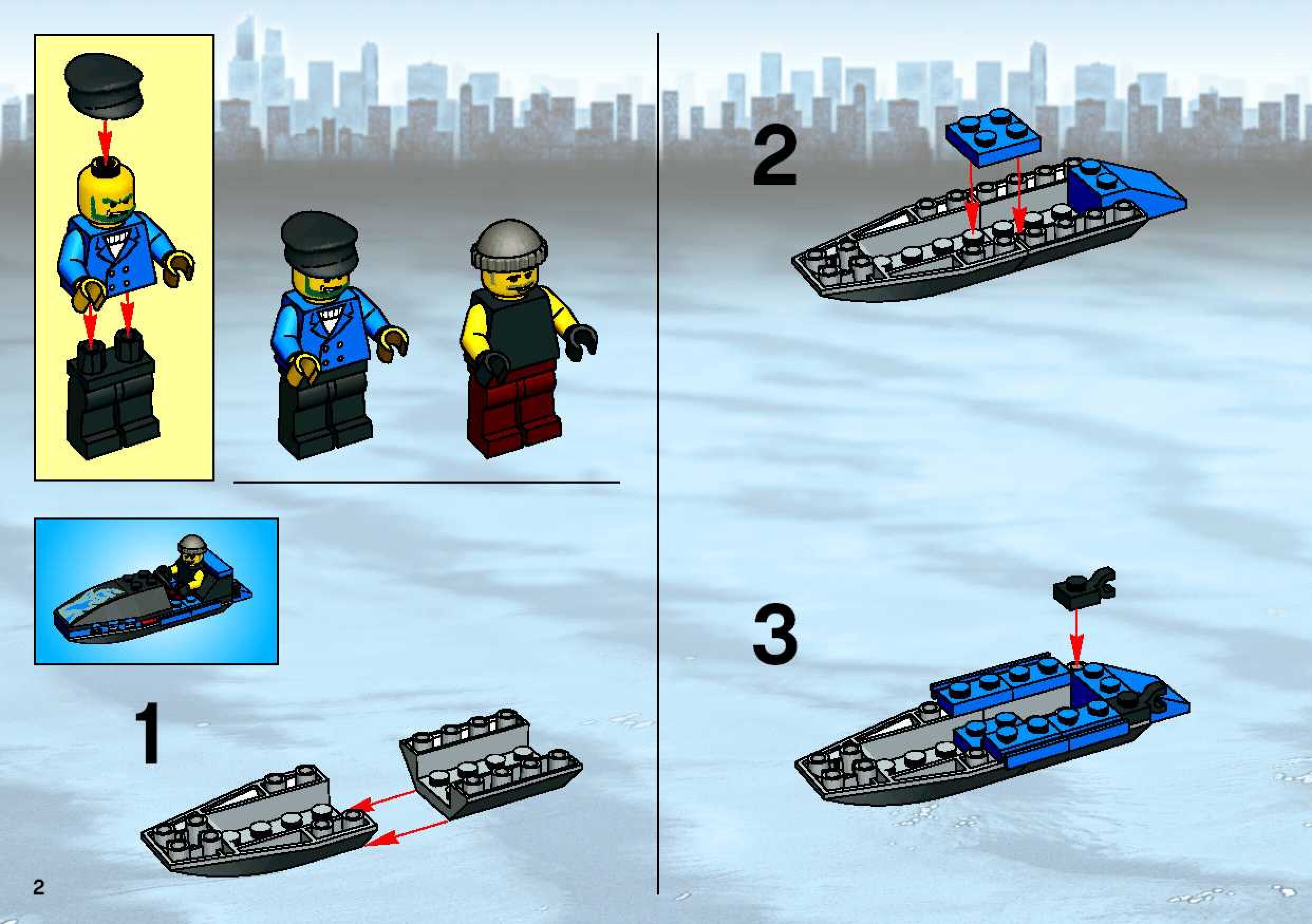 1

2

2

3