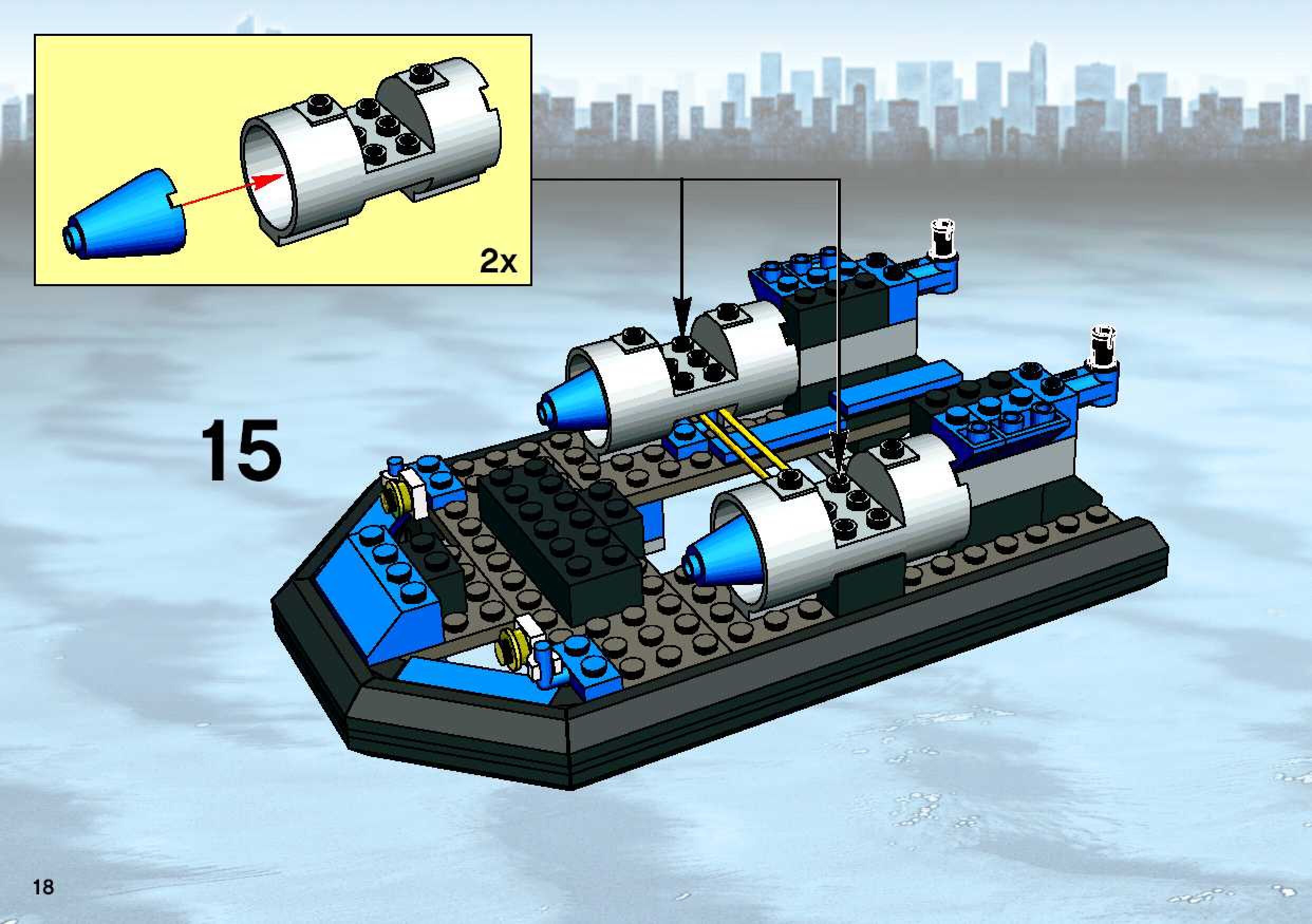 2x

15

18