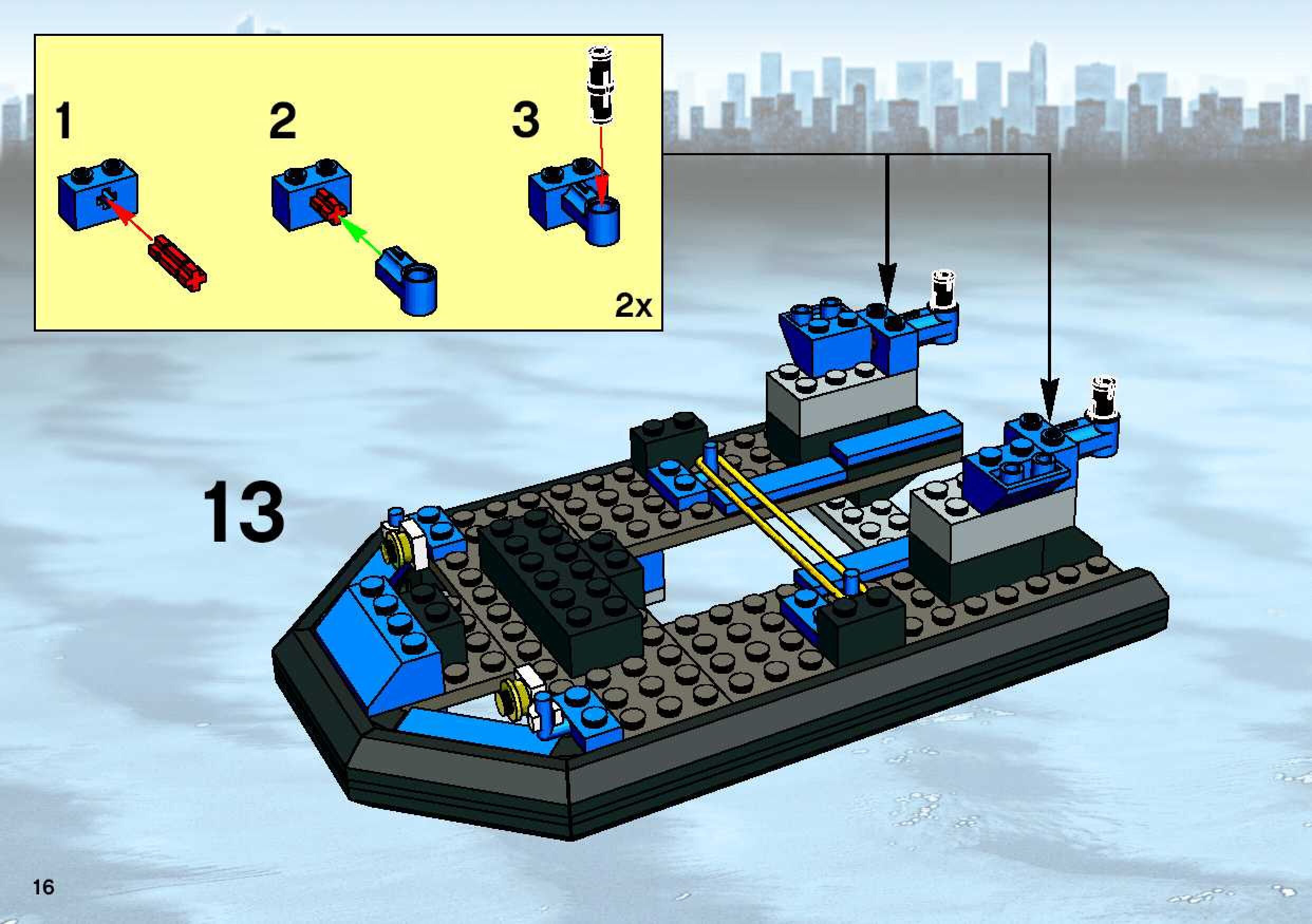 1

2

3

2x

13

16