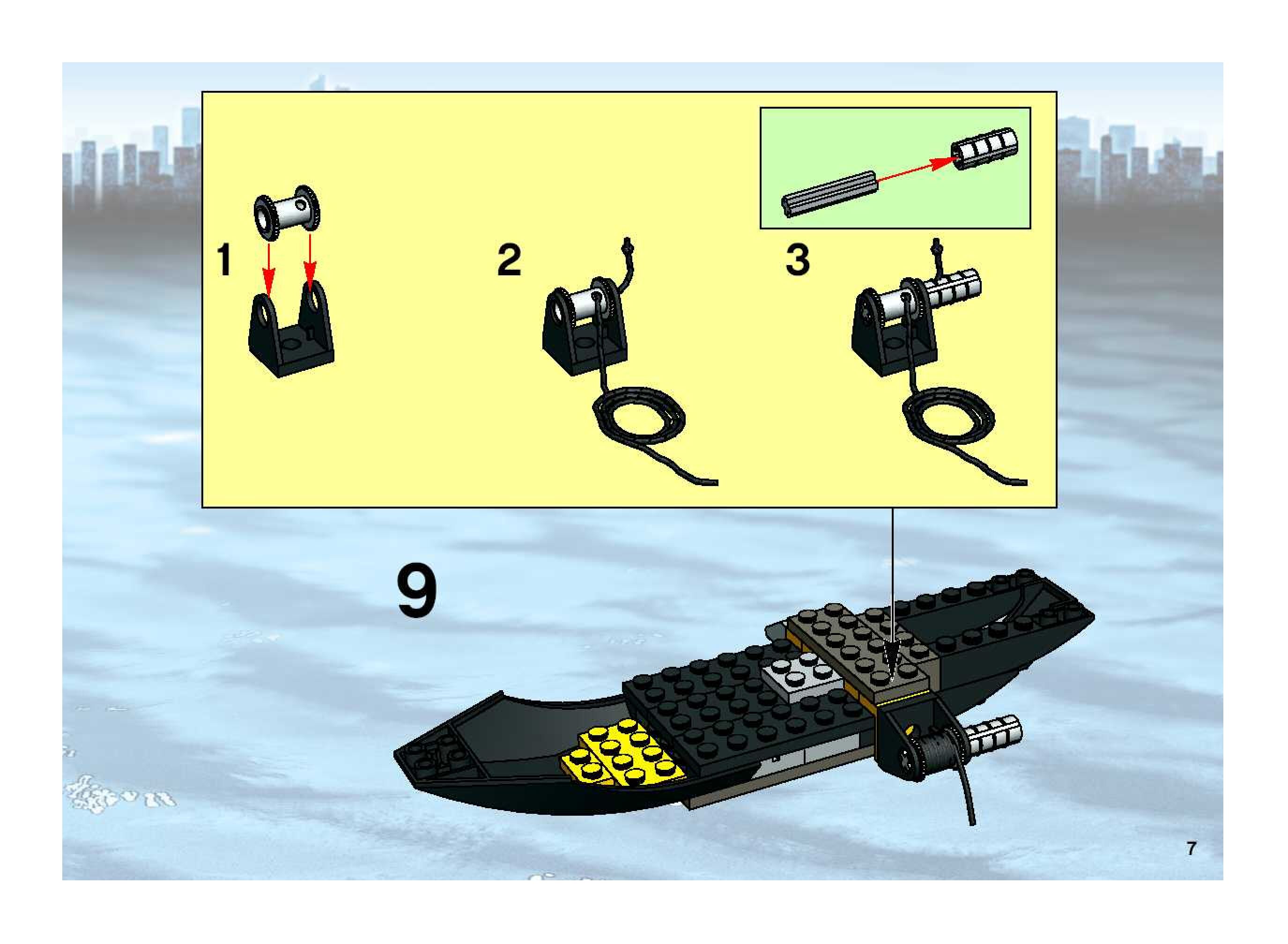 1

2

3

9

7