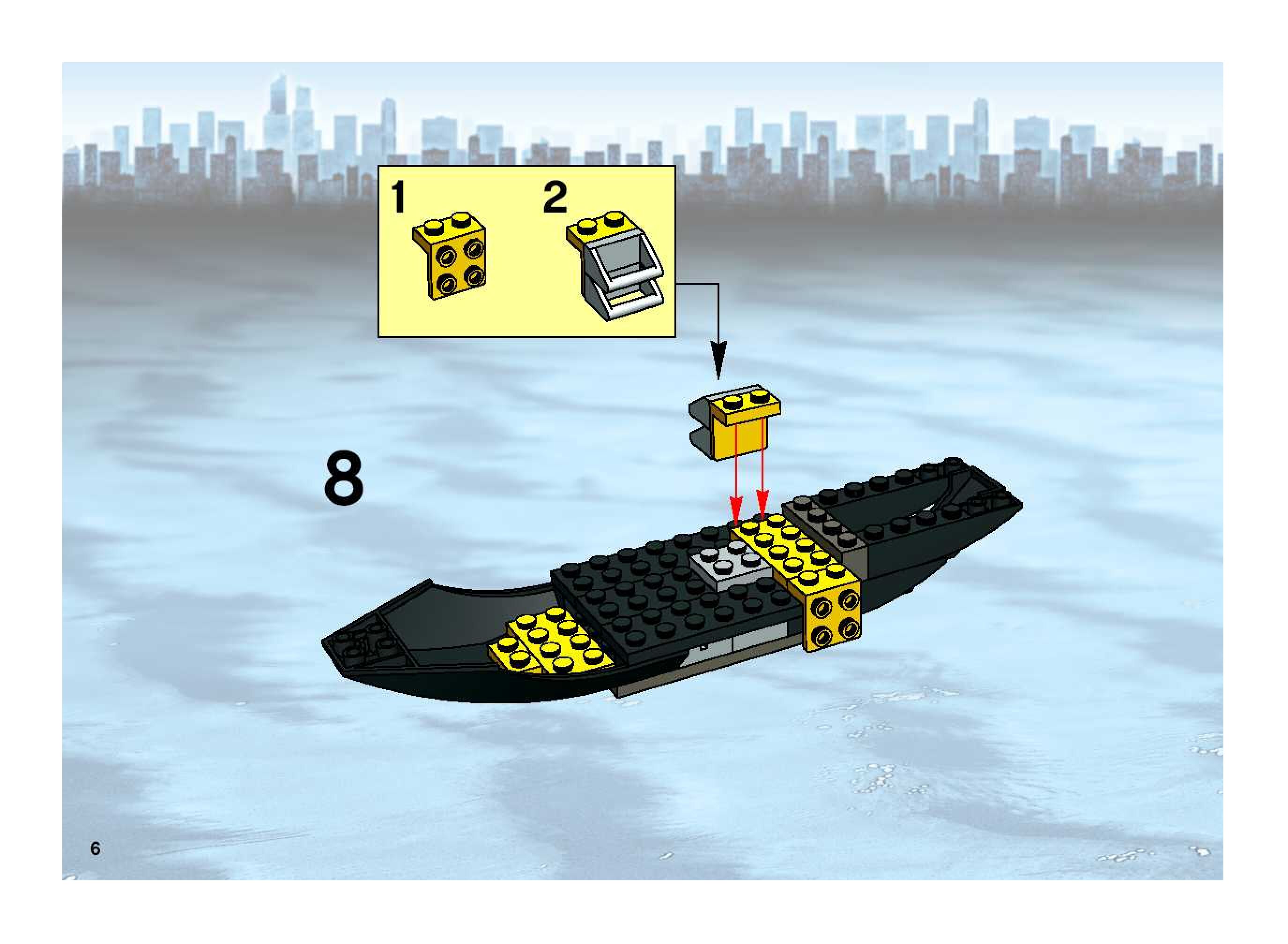 1

2

8

6