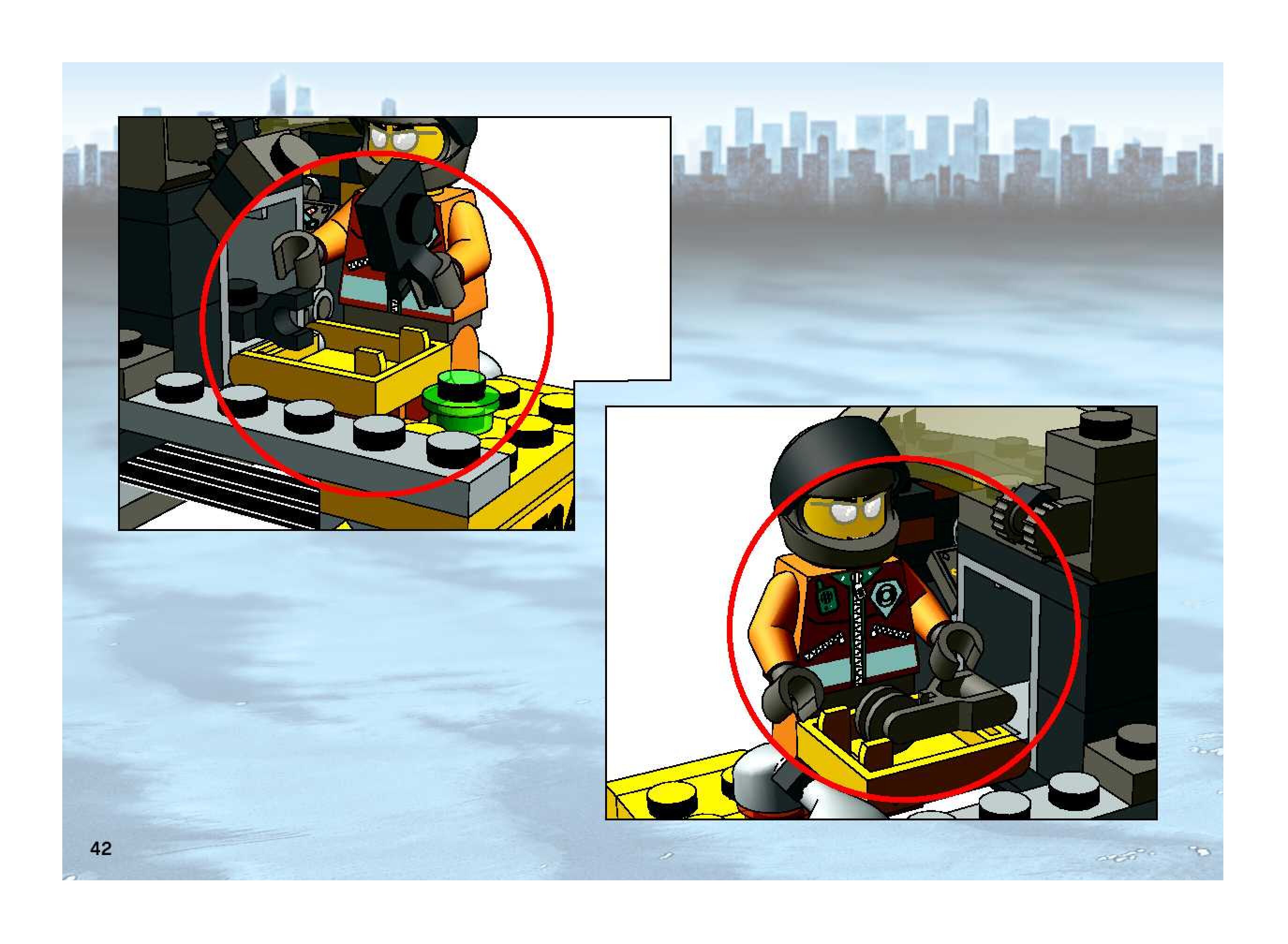 42