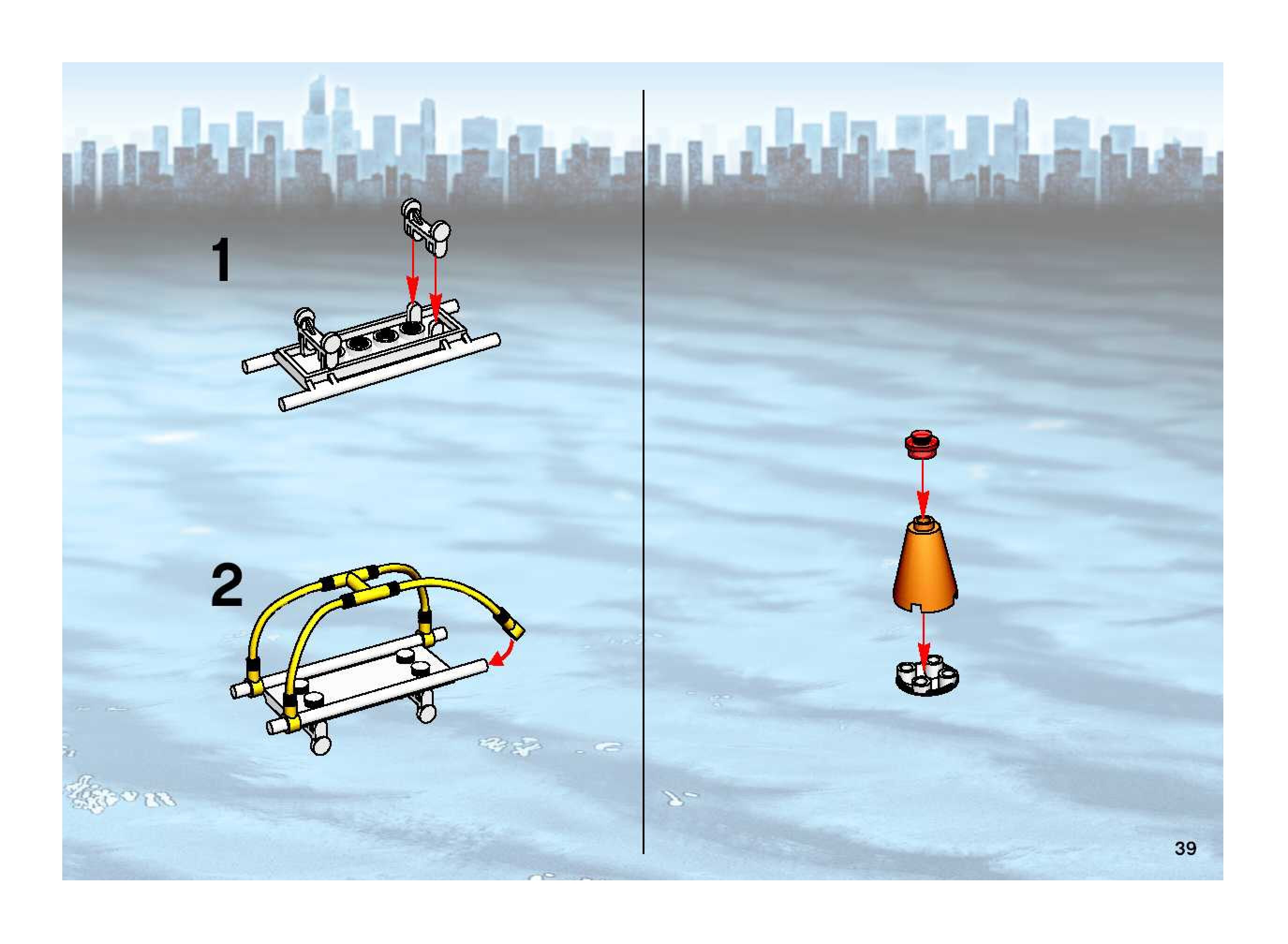 1

2

39