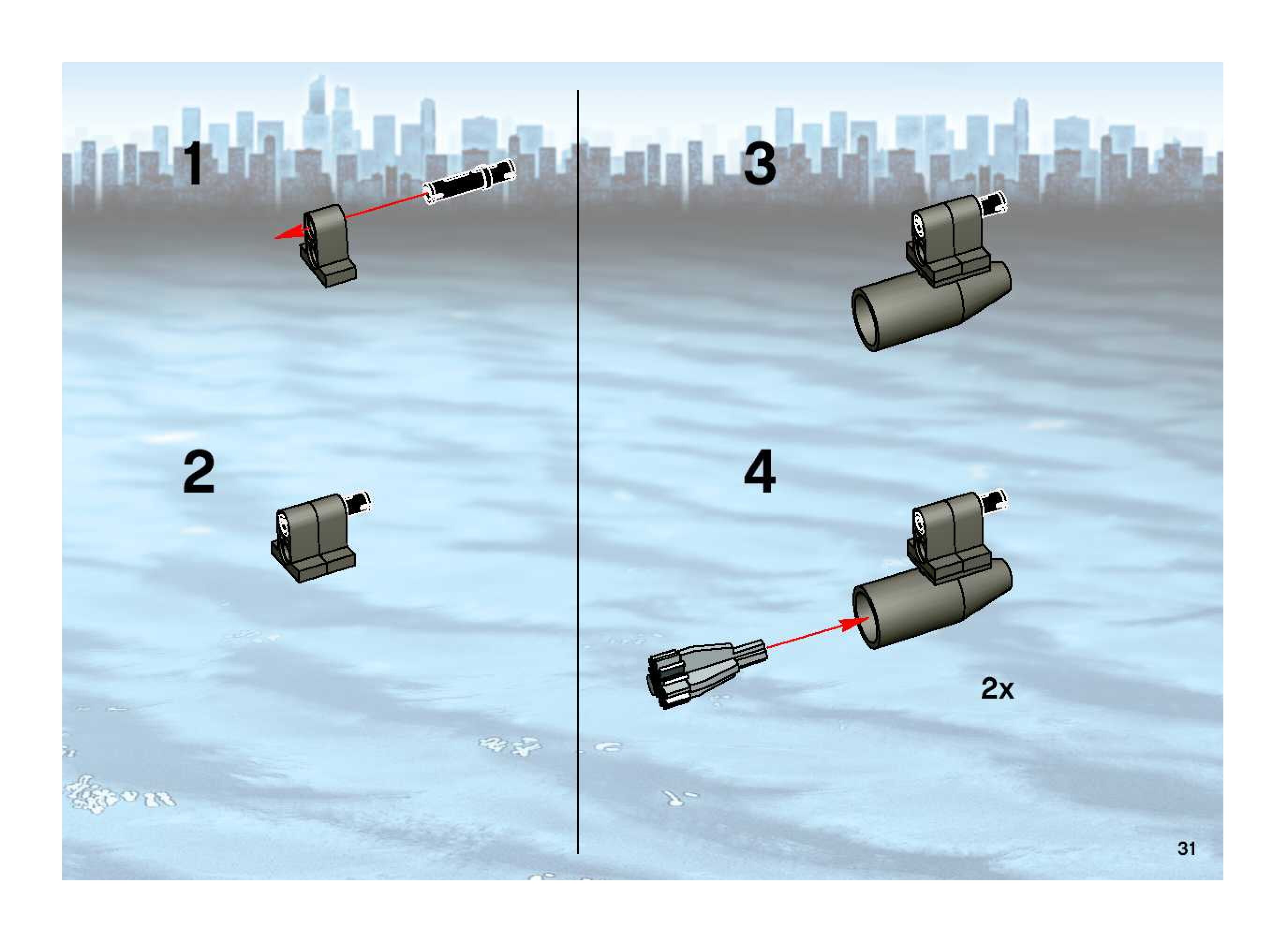 1

2

3

4

2x

31