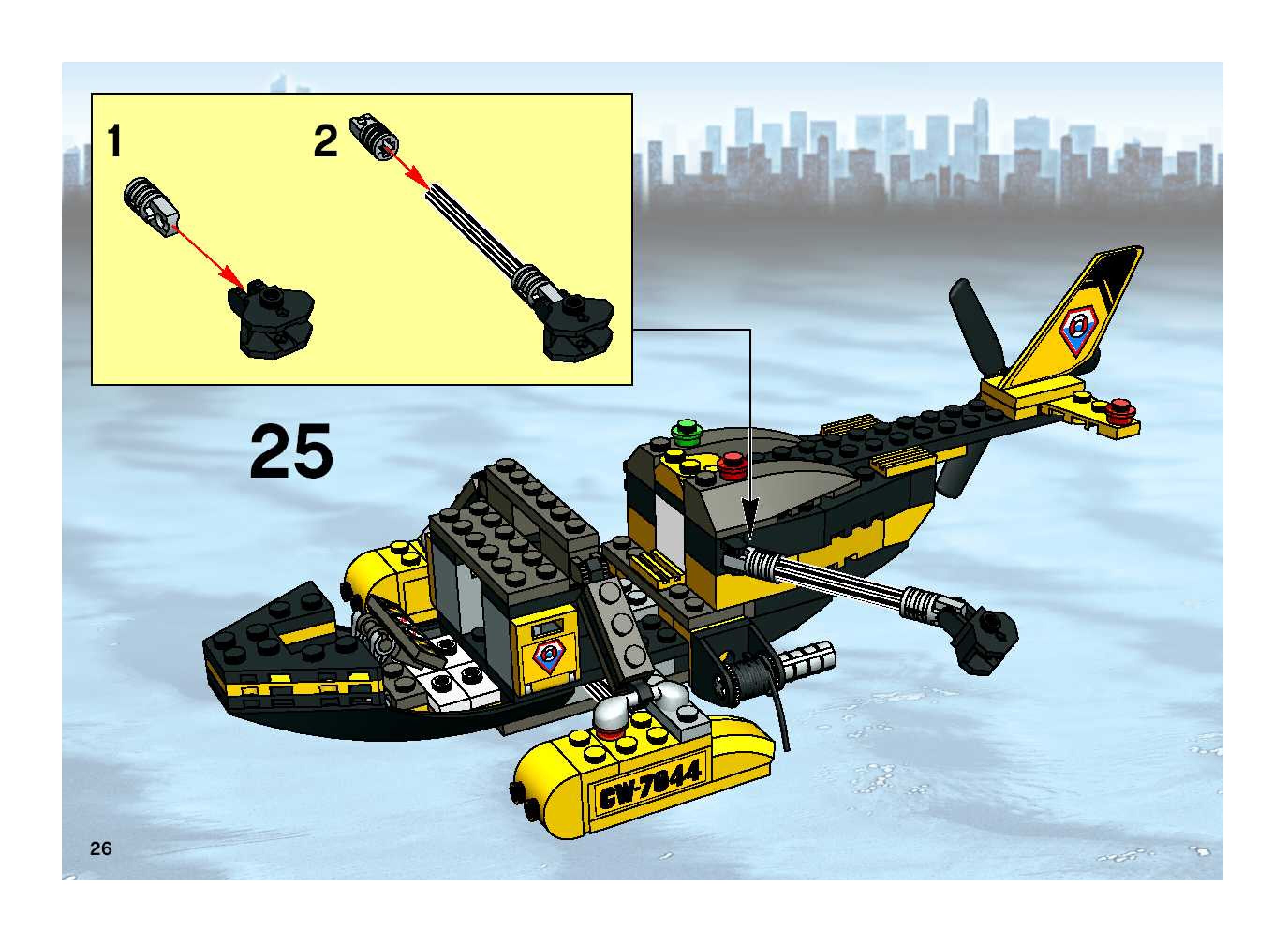 1

2

25

CW-7044

26