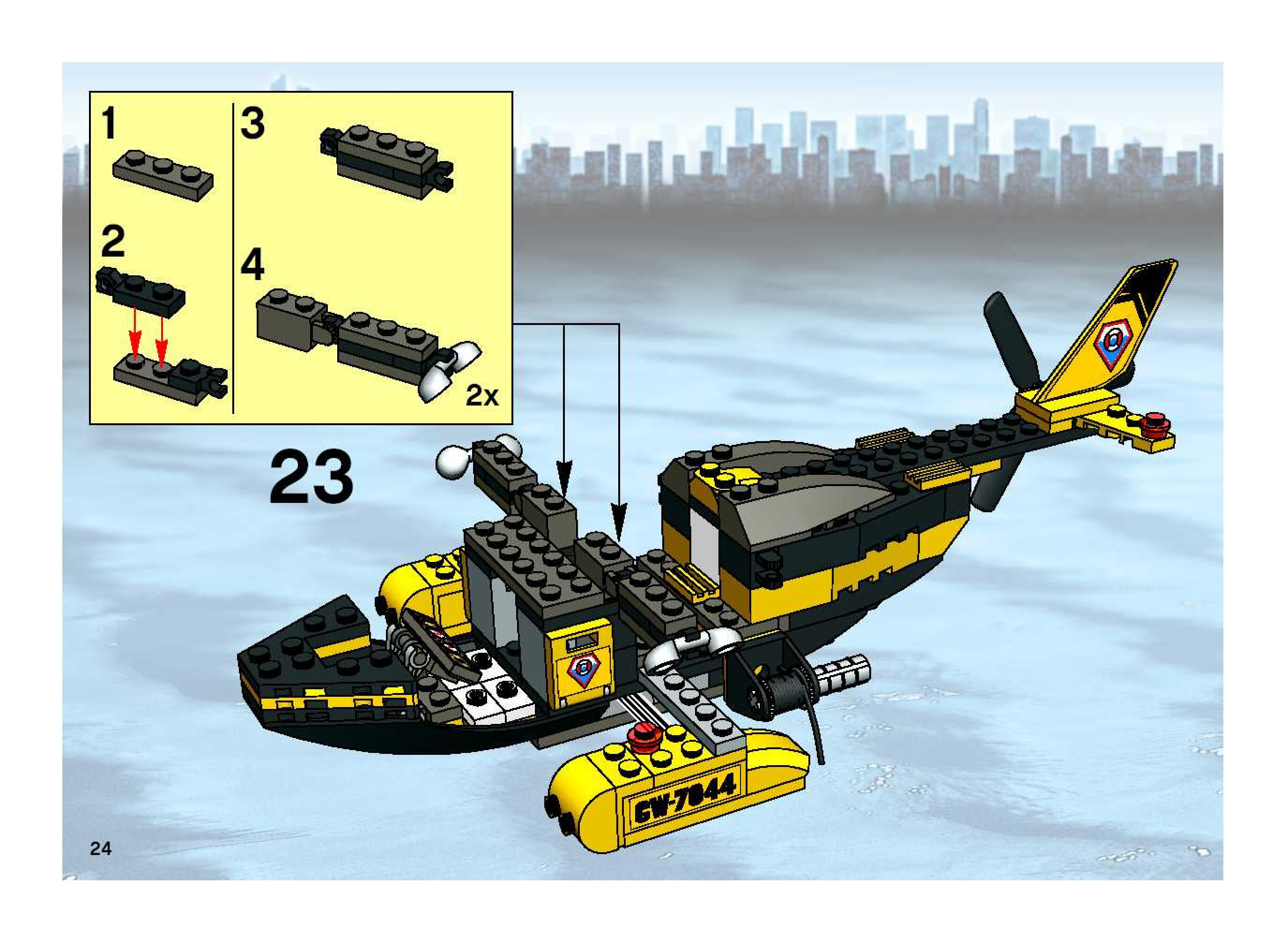 1

2

3

4

2x

23

GW-7044

24