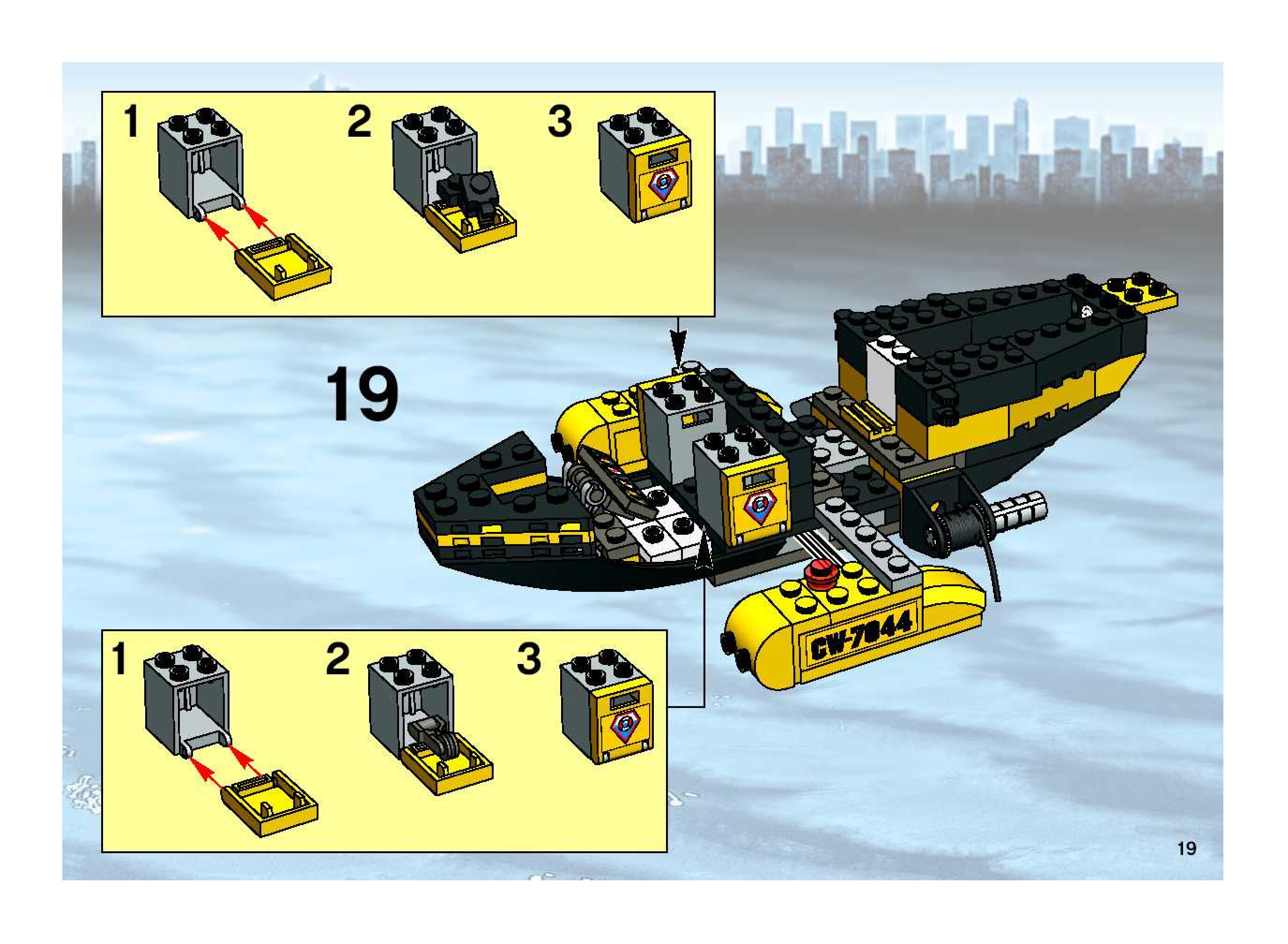 1

2

3

19

CW-7044

1

2

3

19