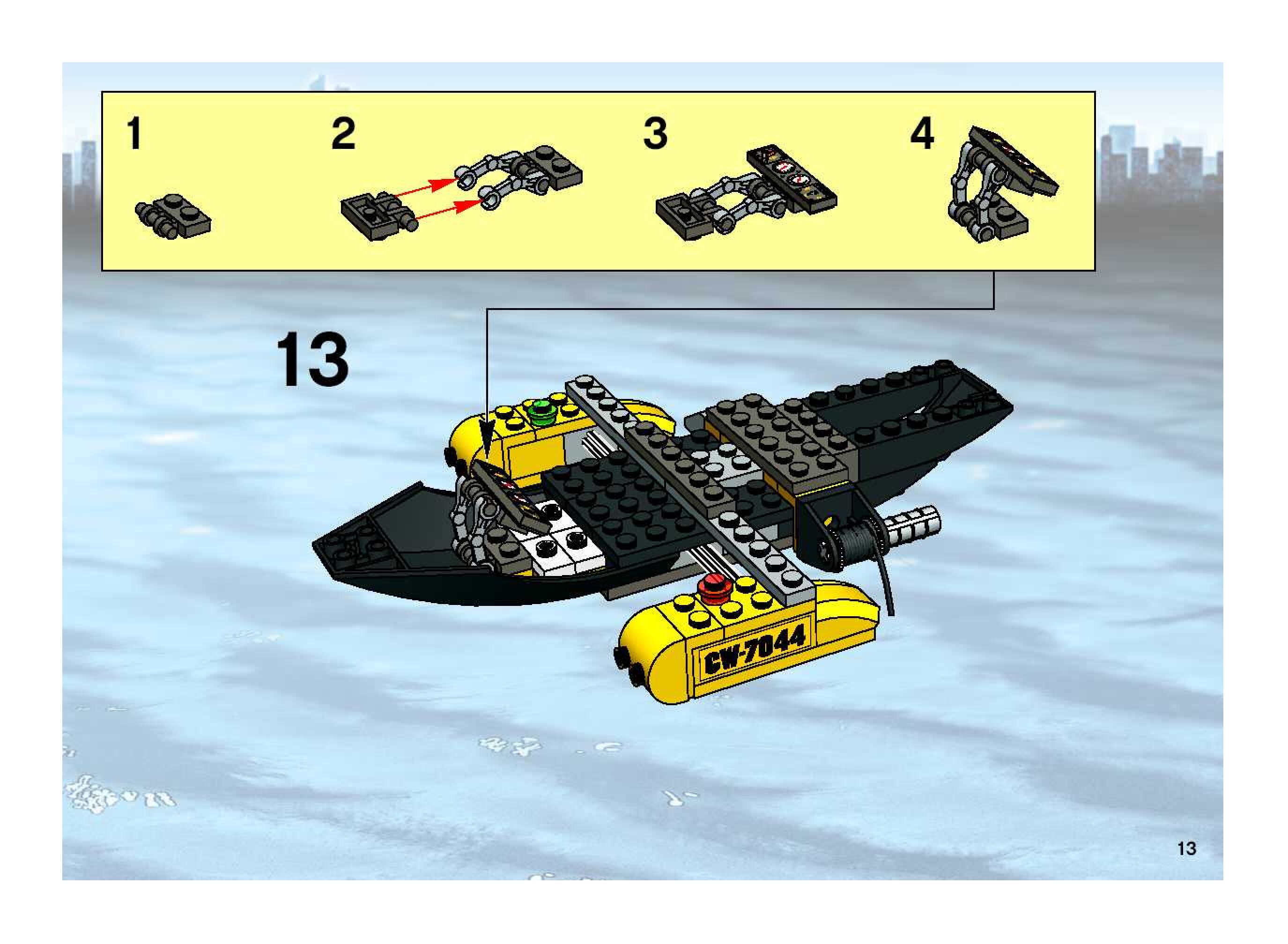 1
2
3
4
13
CW-7044
13