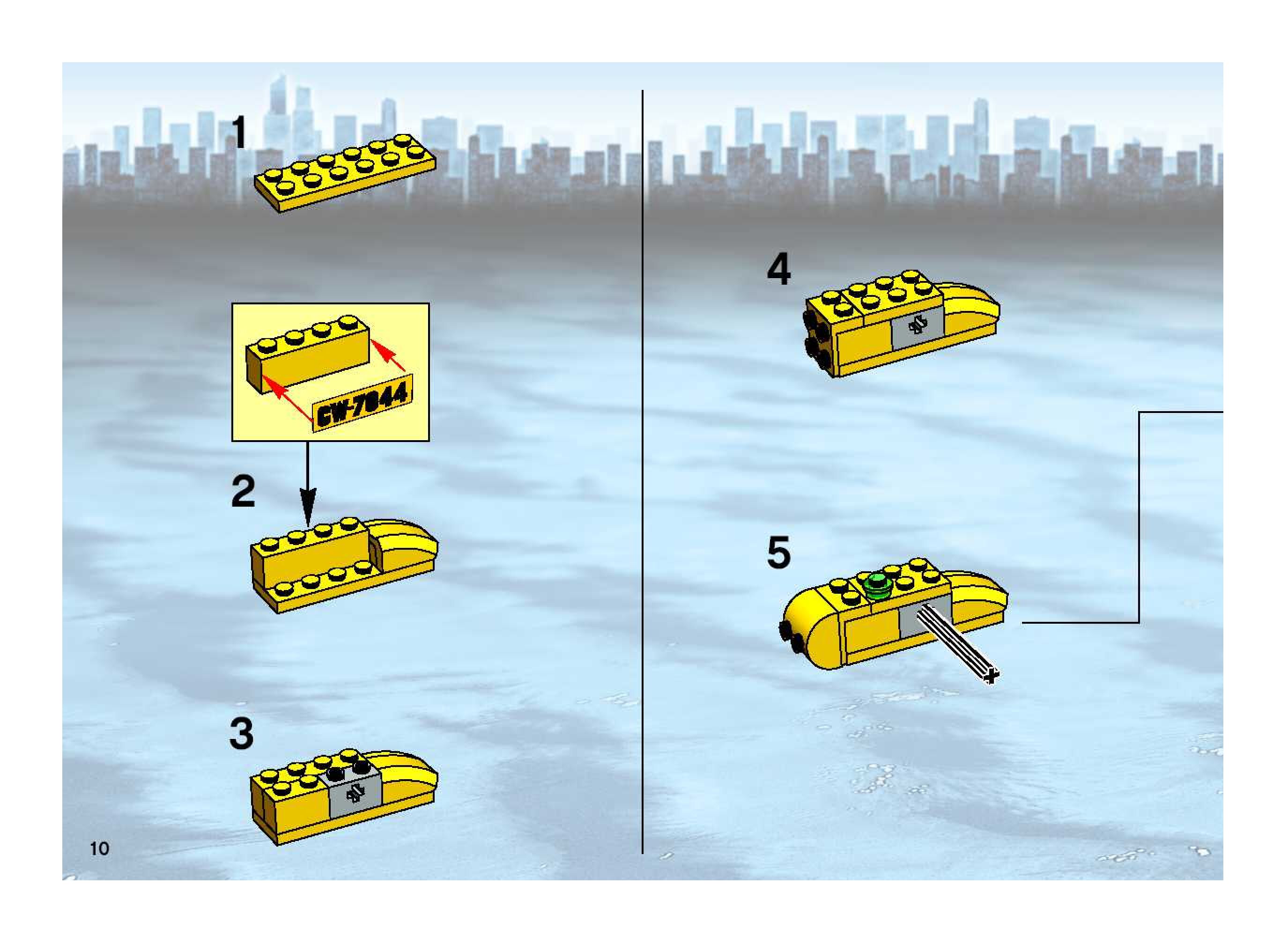 1

CW-7044

2

3

10

4

5