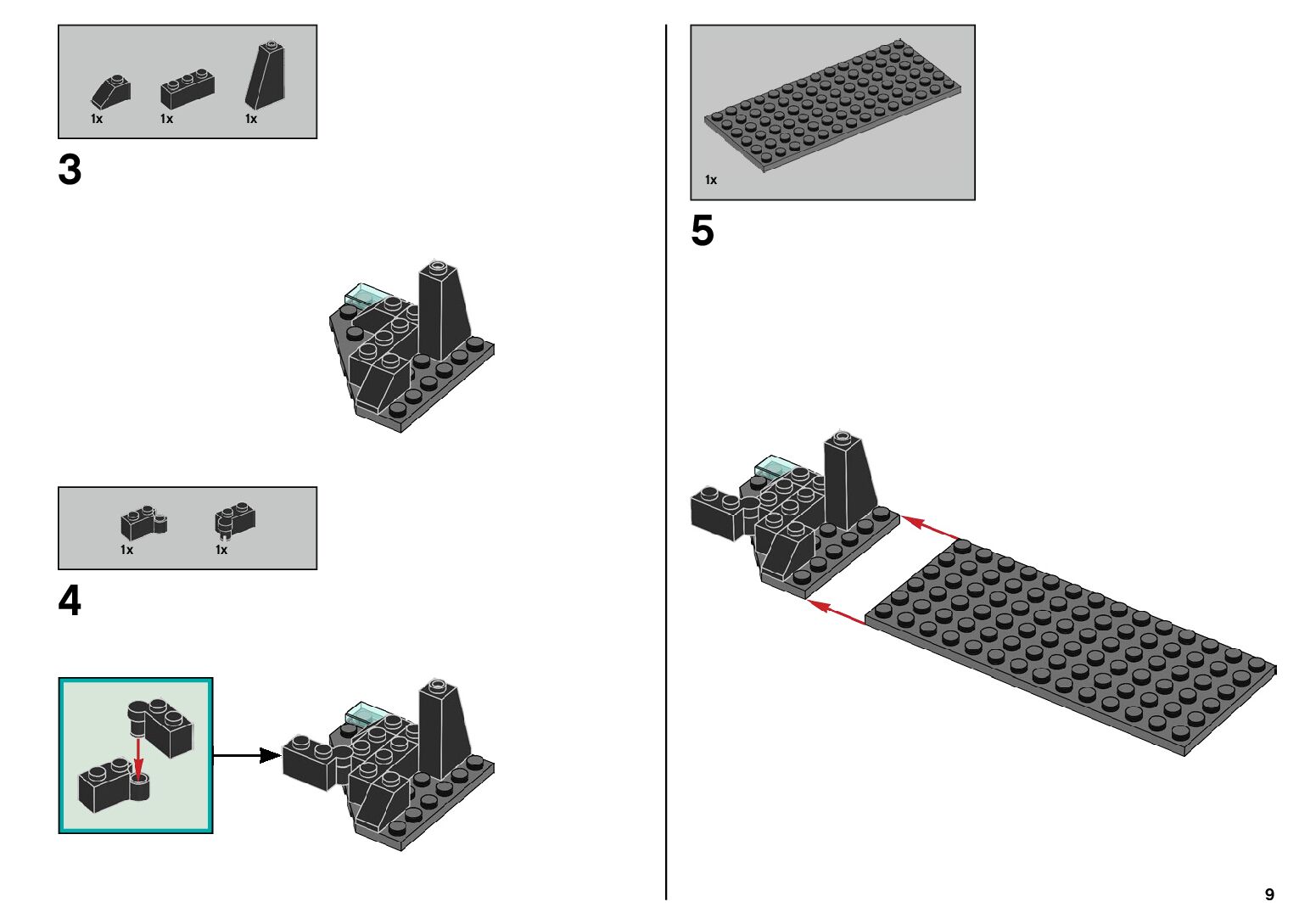 1x 1x 1x

3

1x 1x

4

1x

5

9