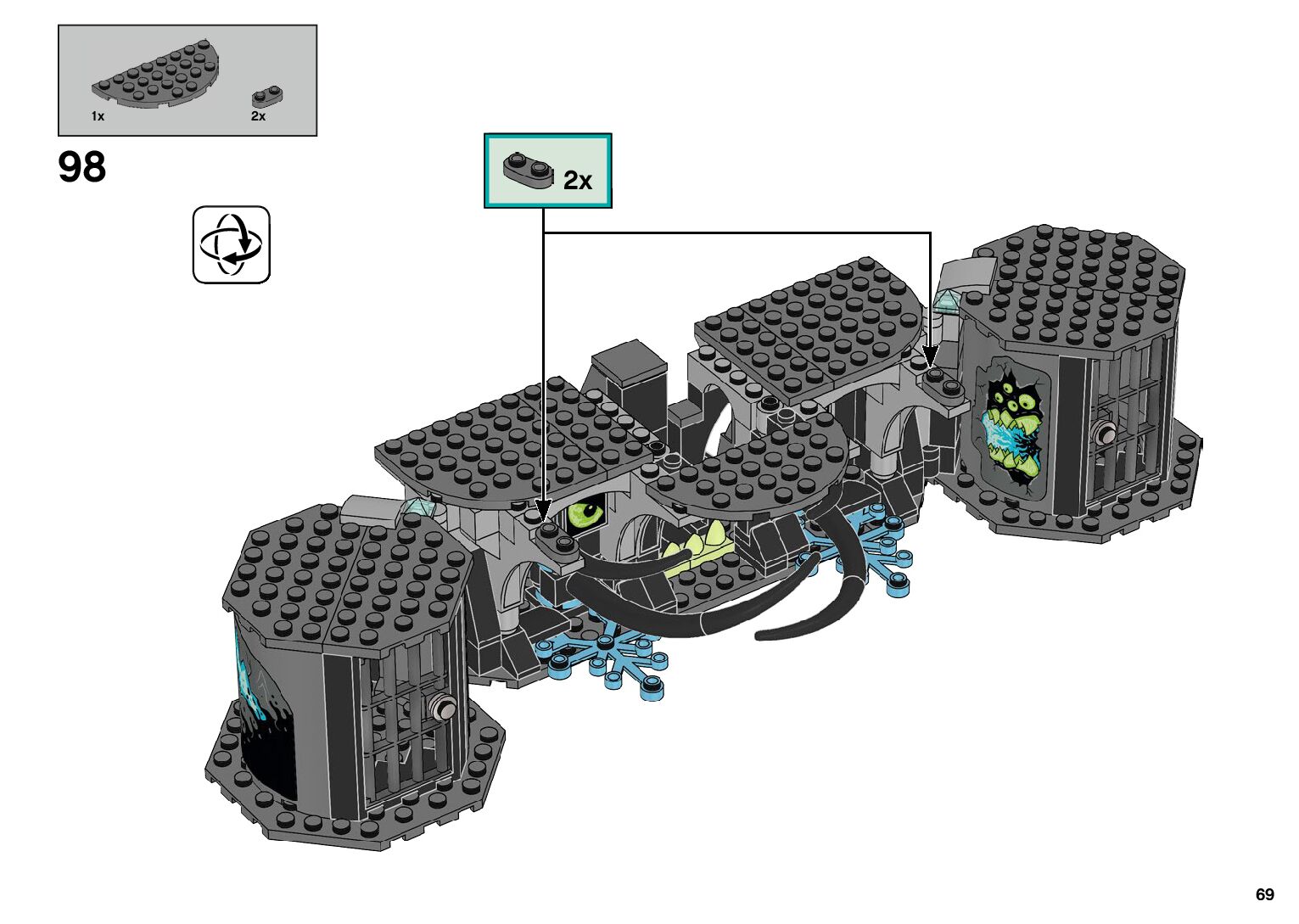 1x
2x

98

2x

69