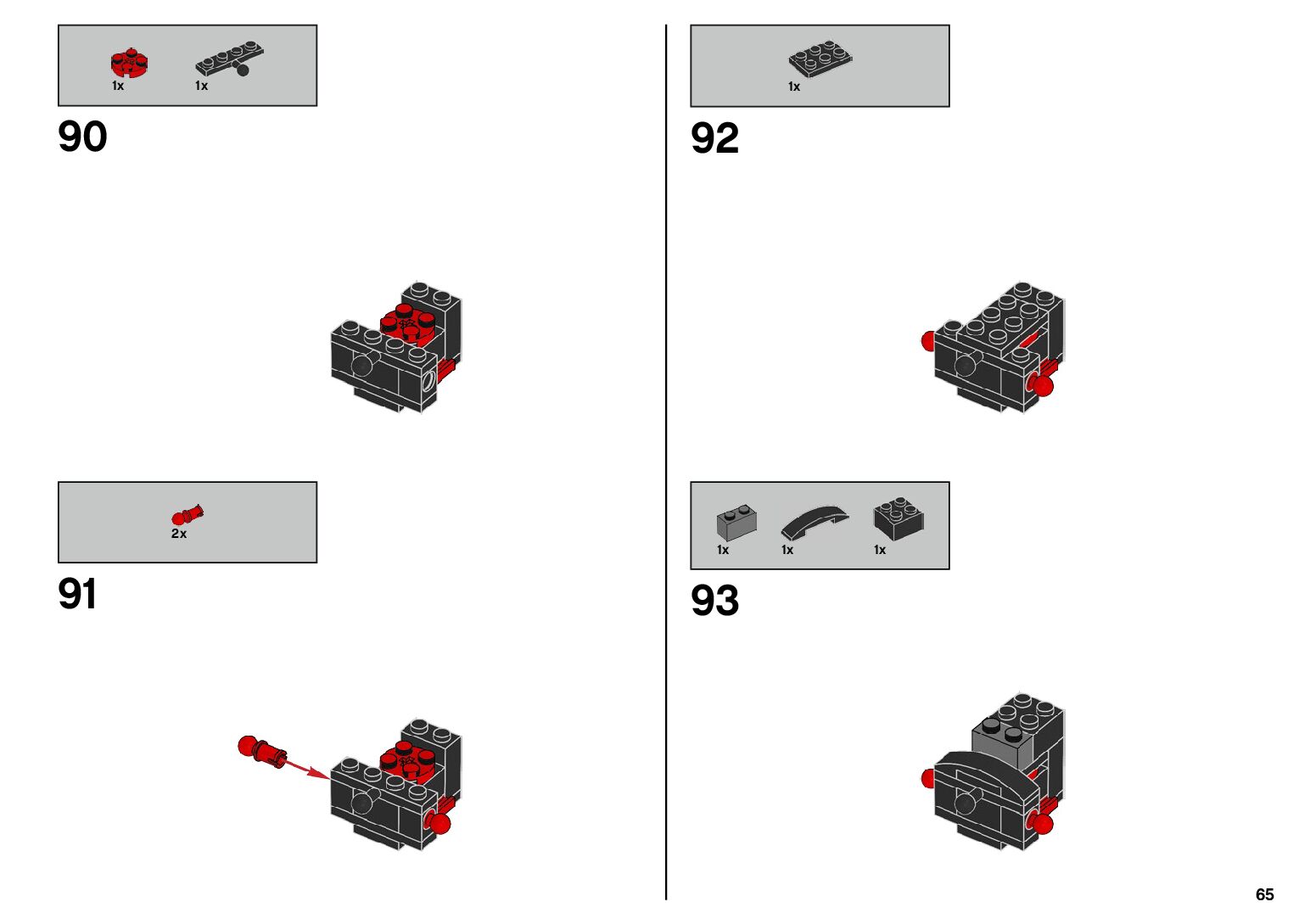 1x 1x

90

2x

91

1x

92

1x 1x 1x

93

65