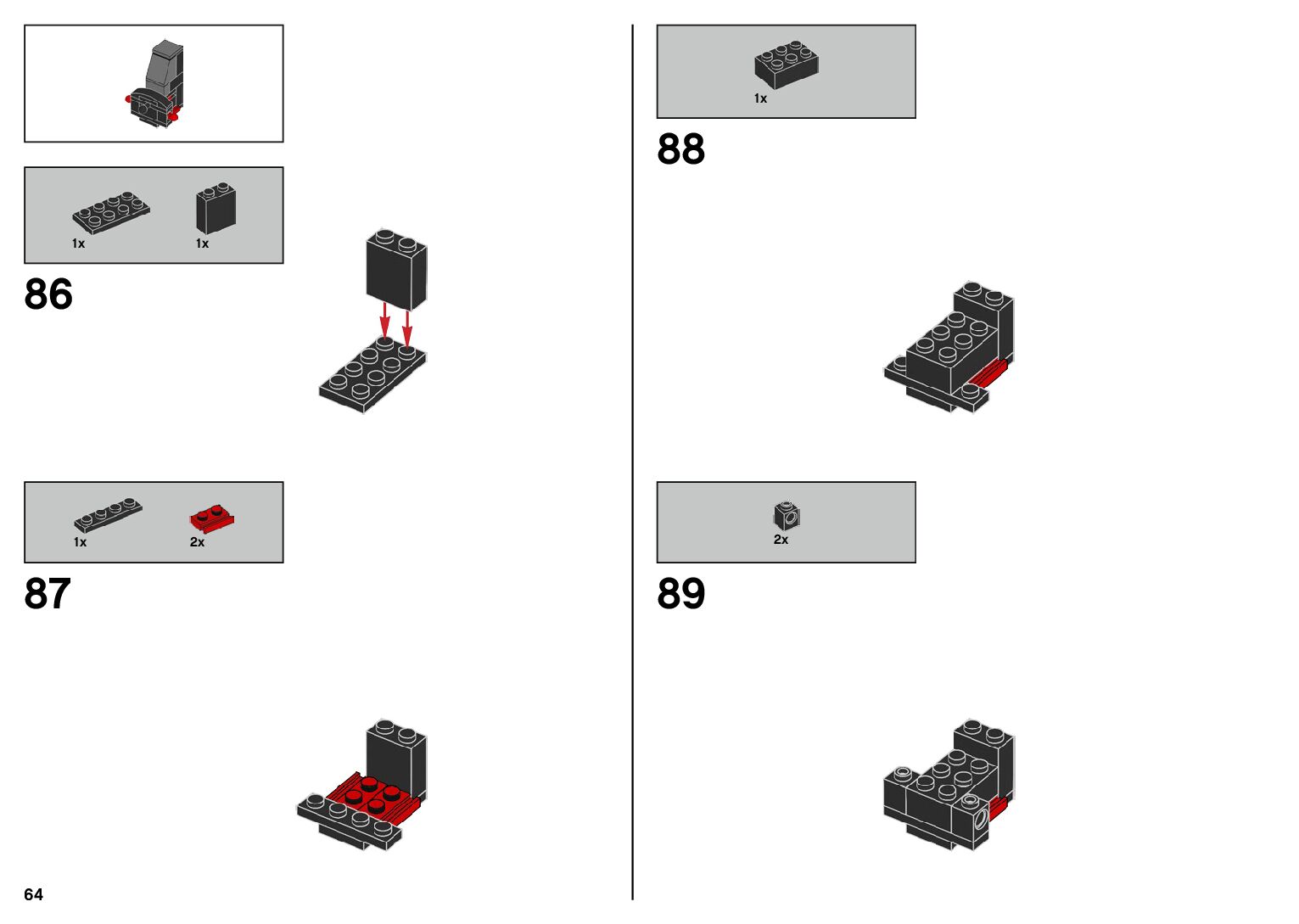 1x

1x

86

1x

2x

87

64

1x

88

2x

89