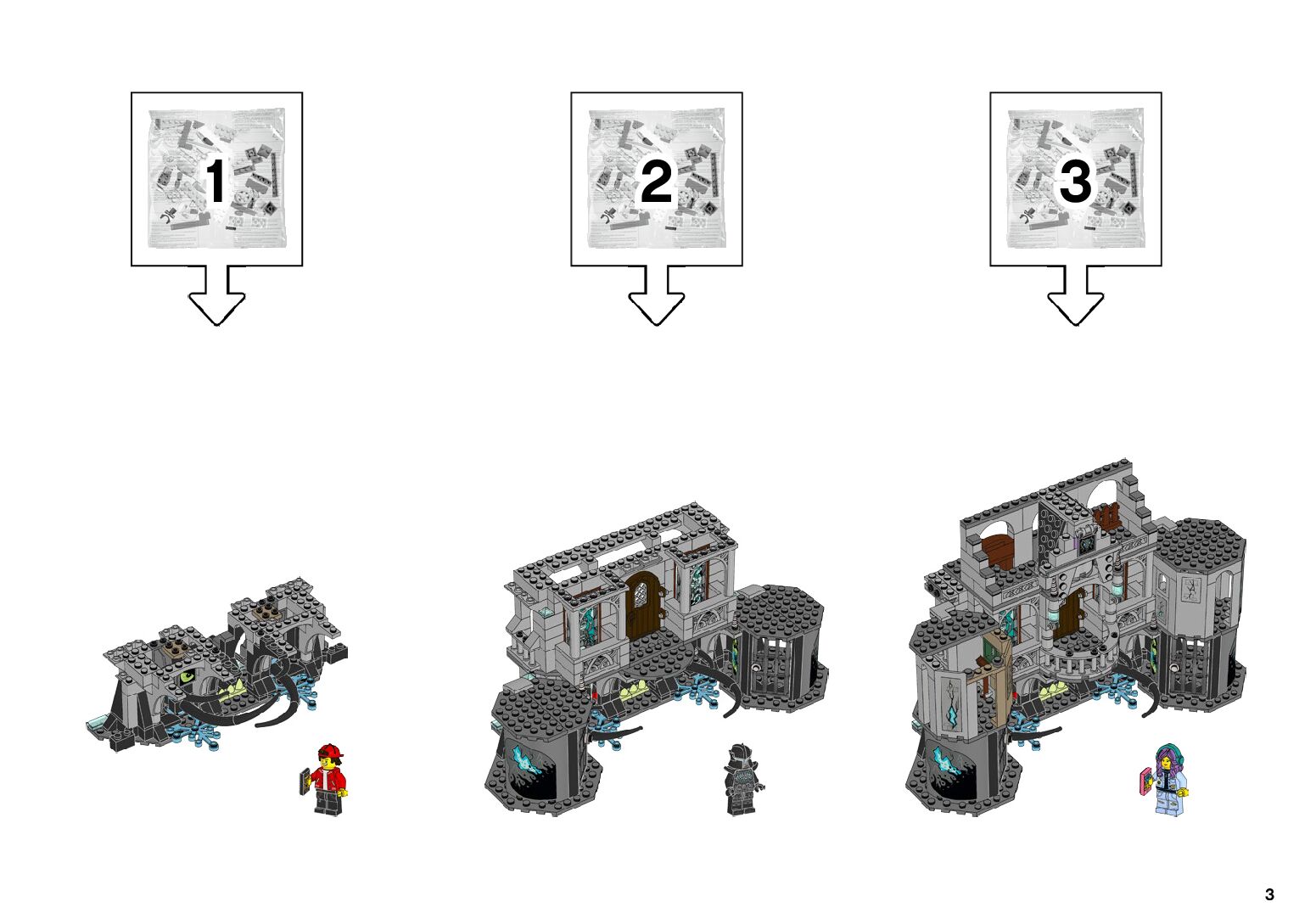 1

2

3

3