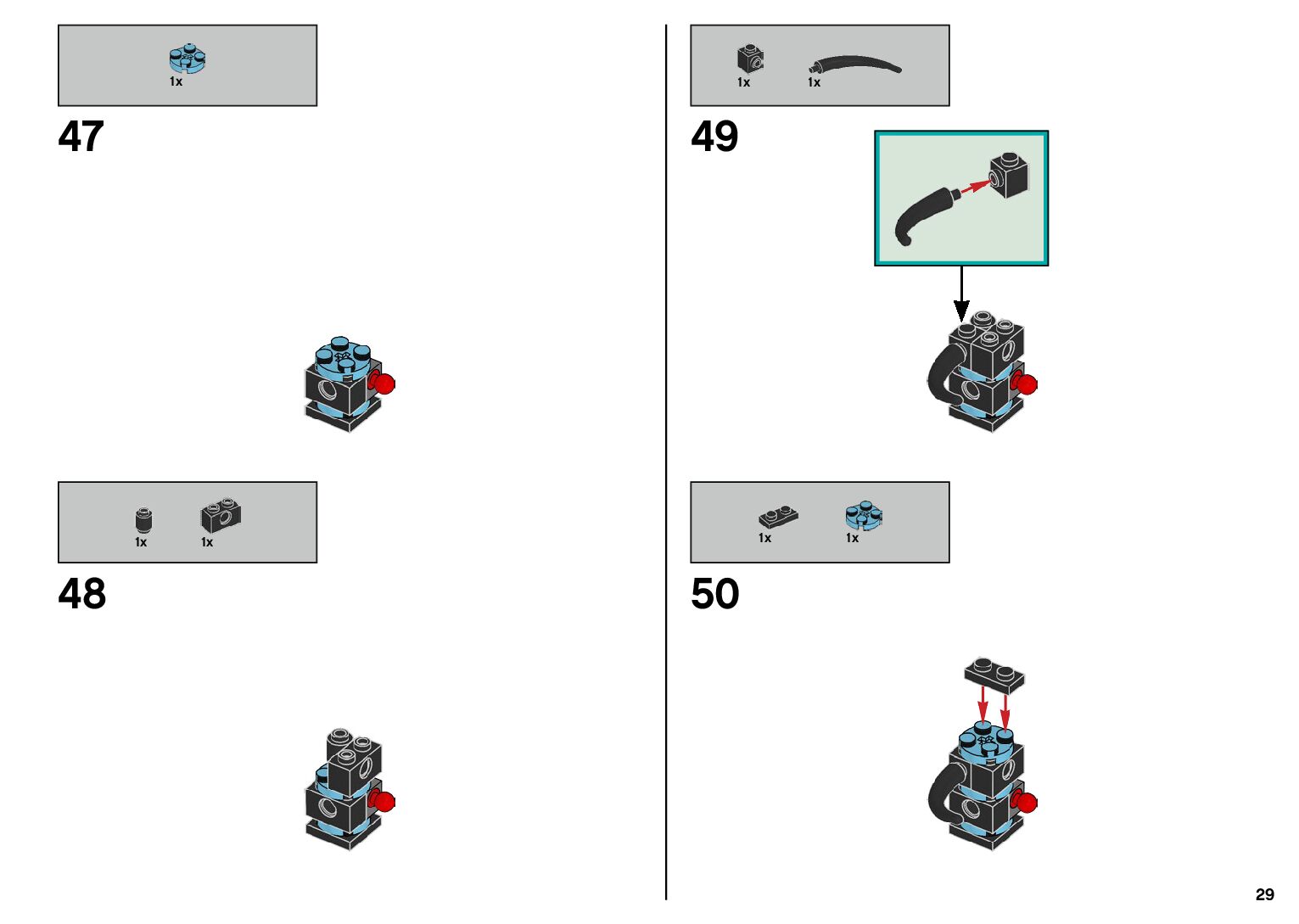 1x

47

1x 1x

48

1x 1x

49

1x 1x

50

29