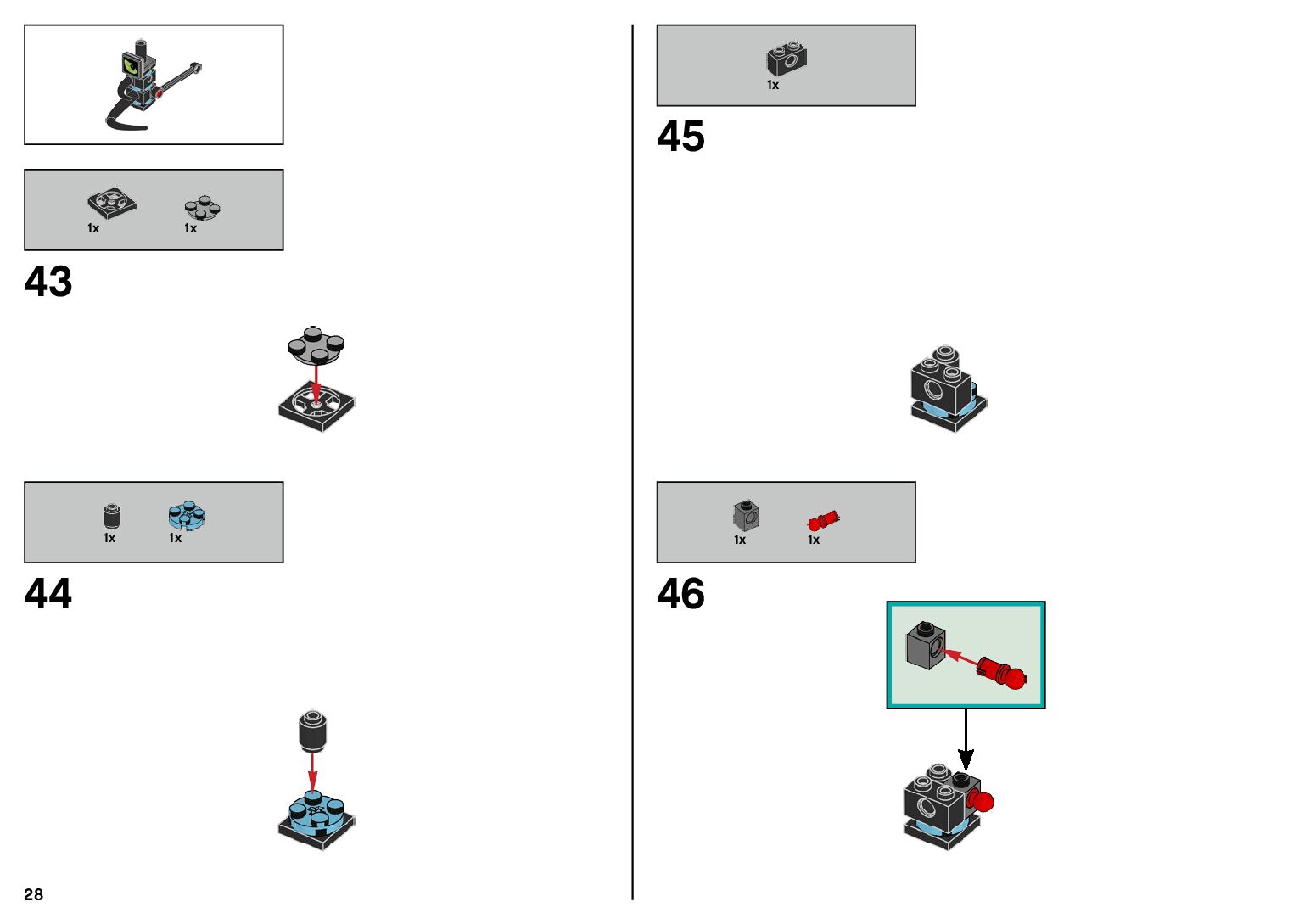 1x 1x

43

1x 1x

44

28

1x

45

1x 1x

46