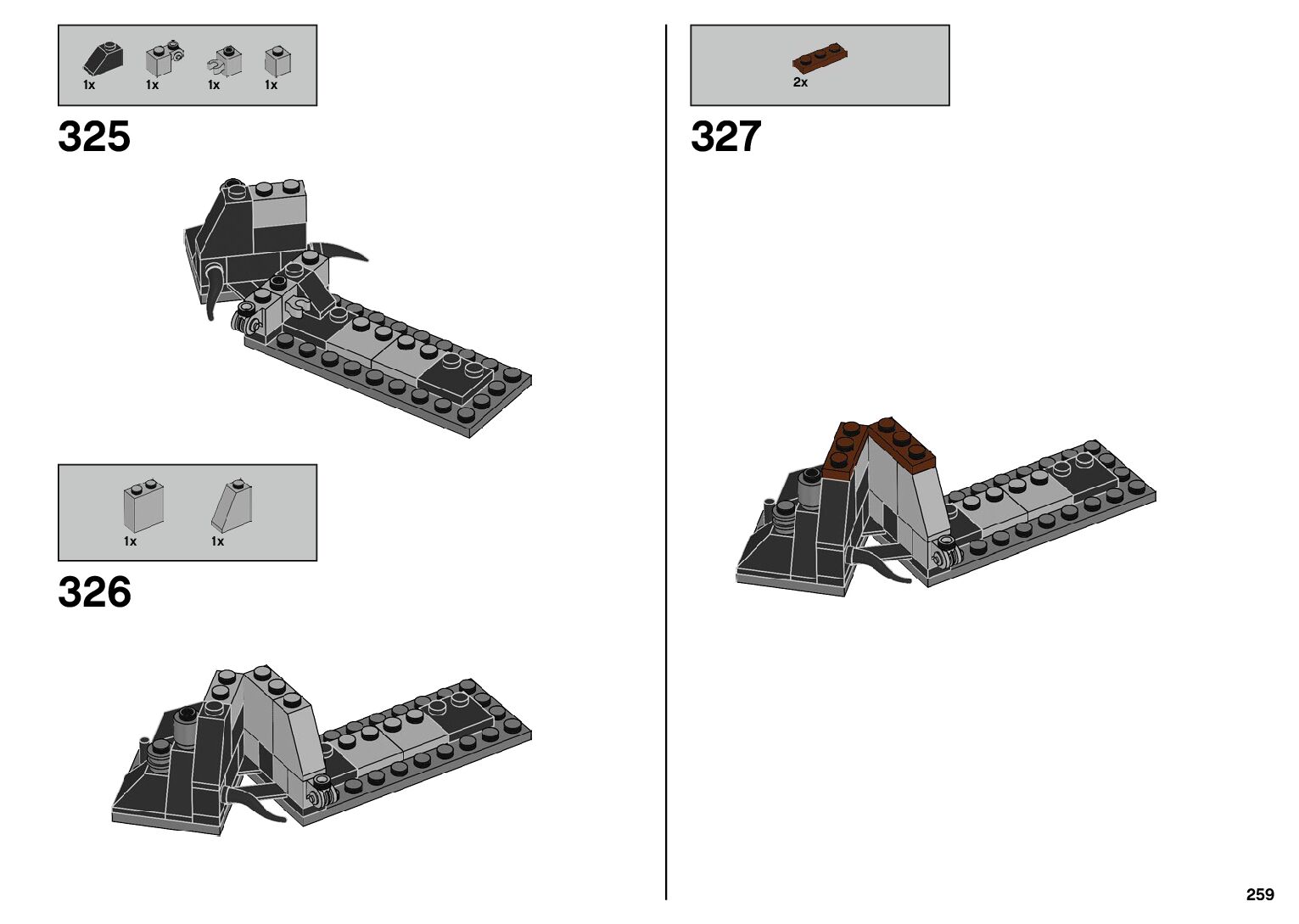 1x 1x 1x 1x

325

1x 1x

326

2x

327

259