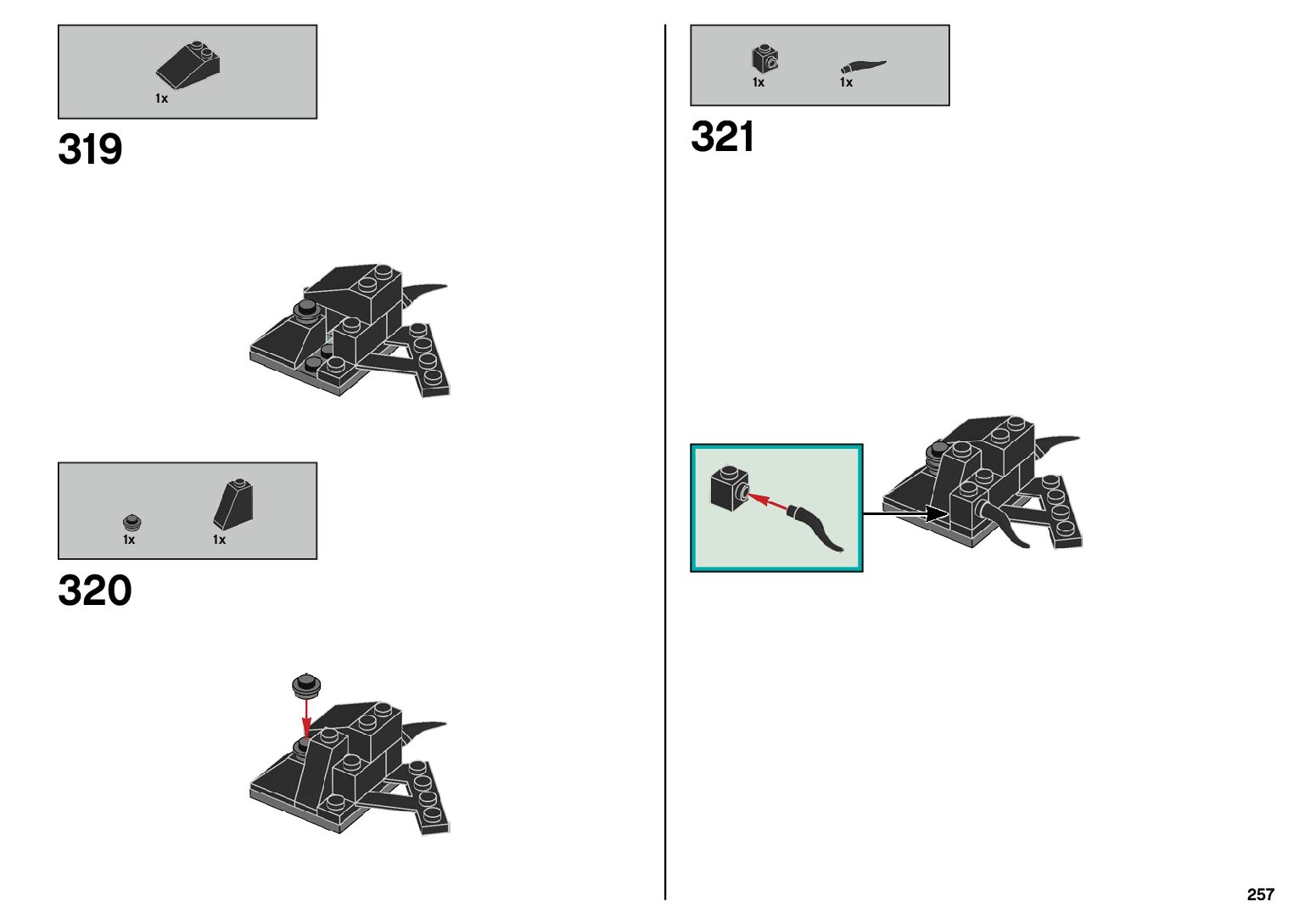 1x

319

1x 1x

320

1x 1x

321

257