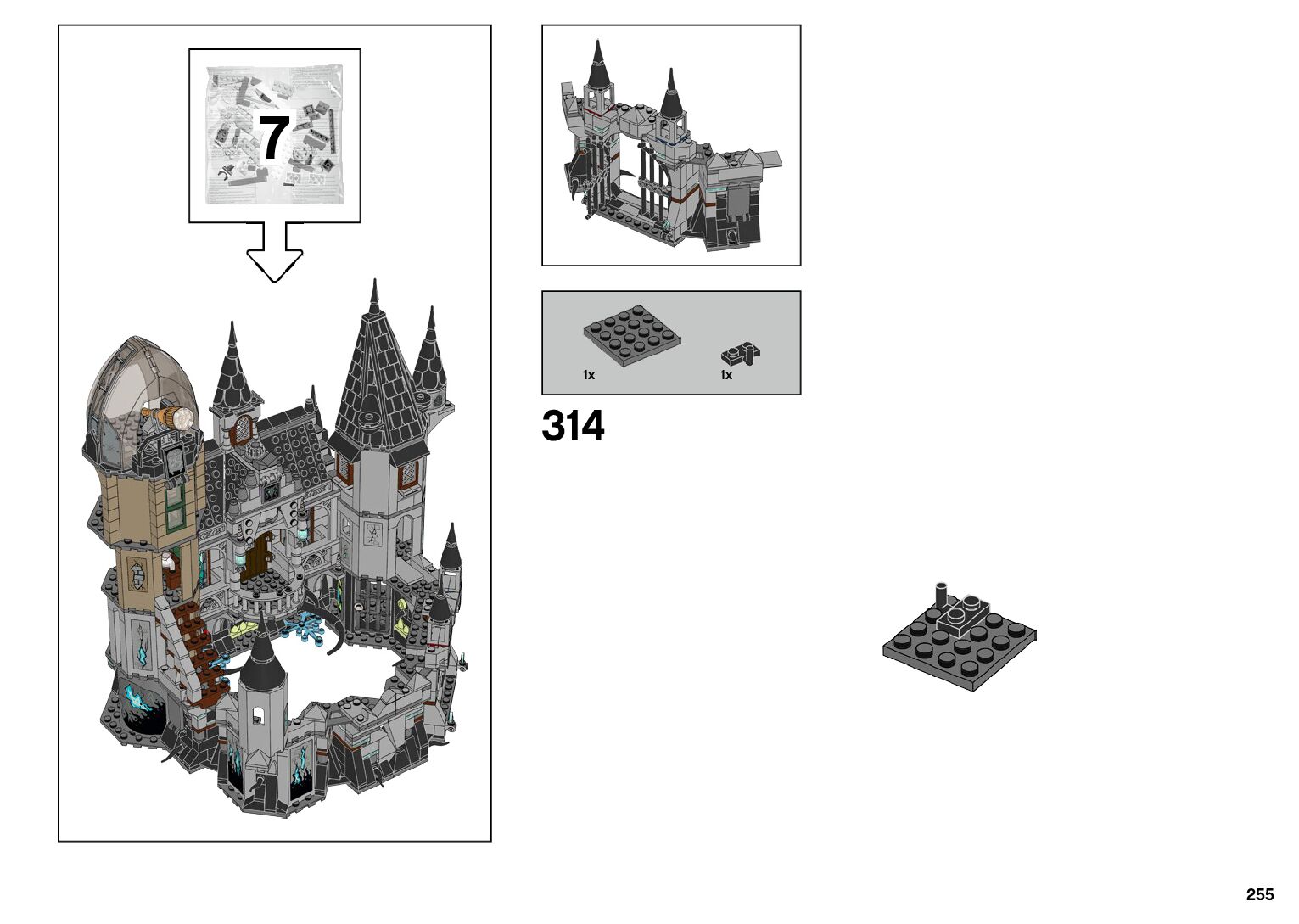 7

1x

1x

314

255