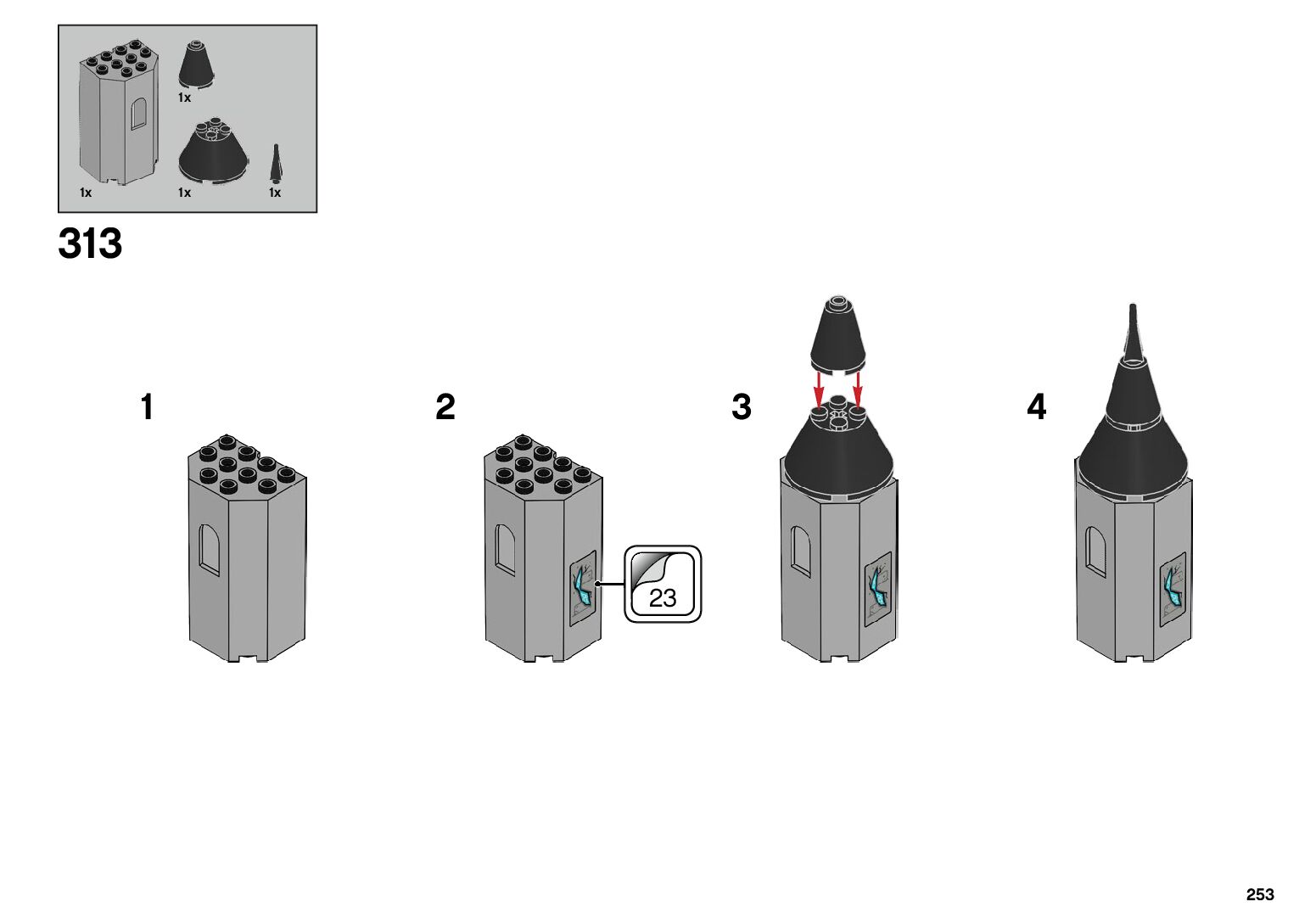 1x

1x

1x

1x

313

1

2

23

3

4

253