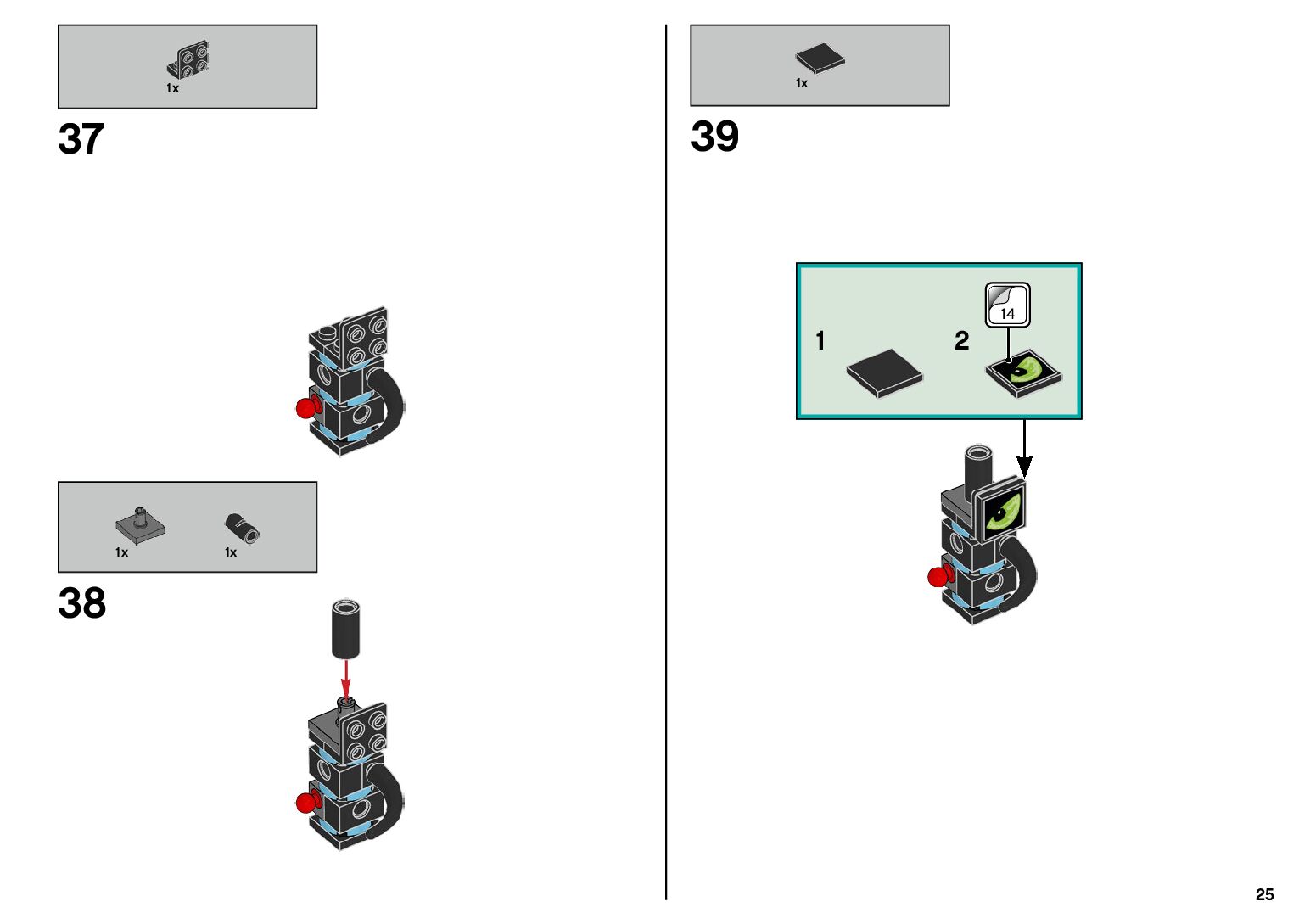 1x

37

1x 1x

38

1x

39

1 2

14

25