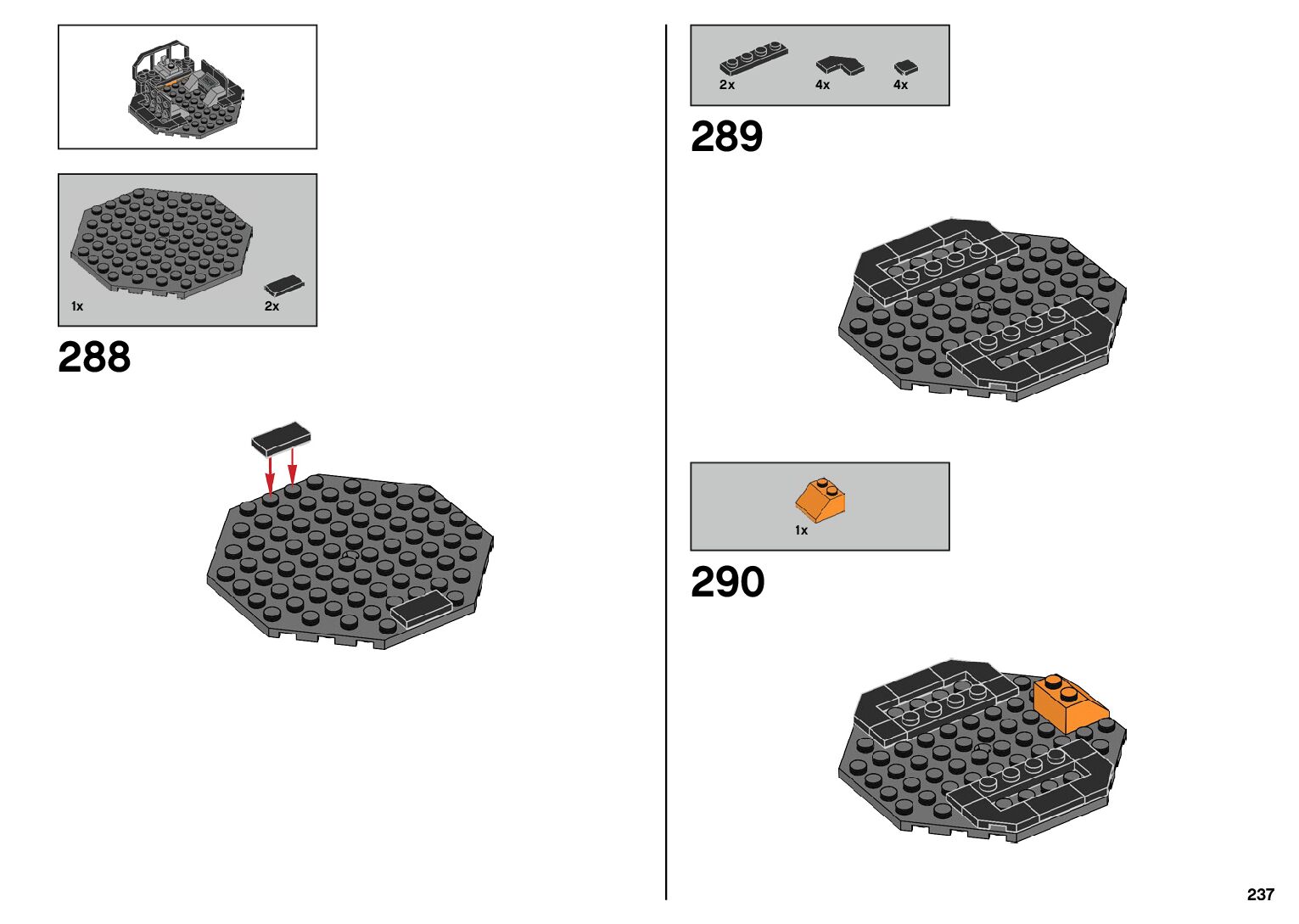 1x
2x

288

2x
4x
4x

289

1x

290

237