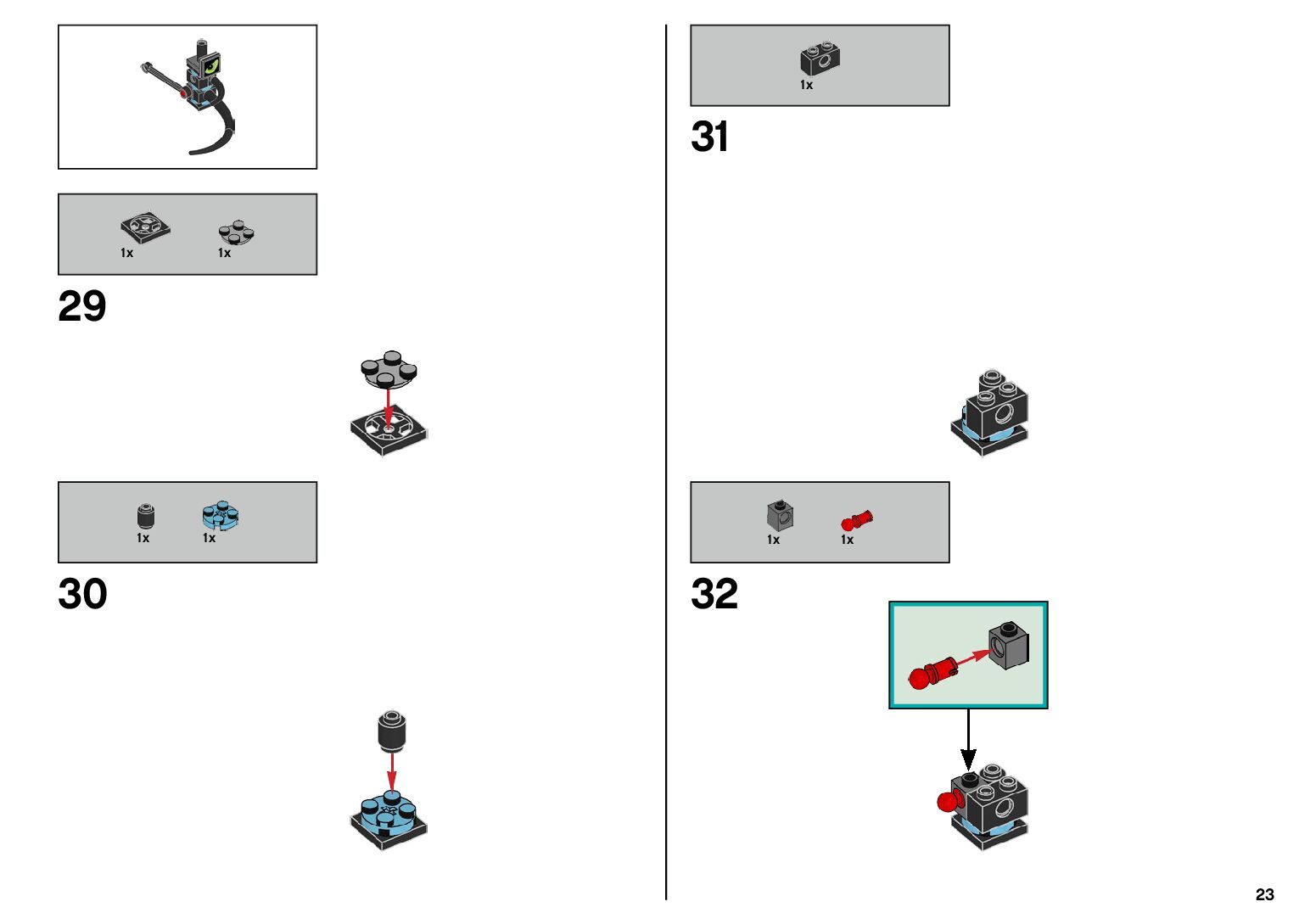 1x 1x

29

1x 1x

30

1x

31

1x 1x

32

23