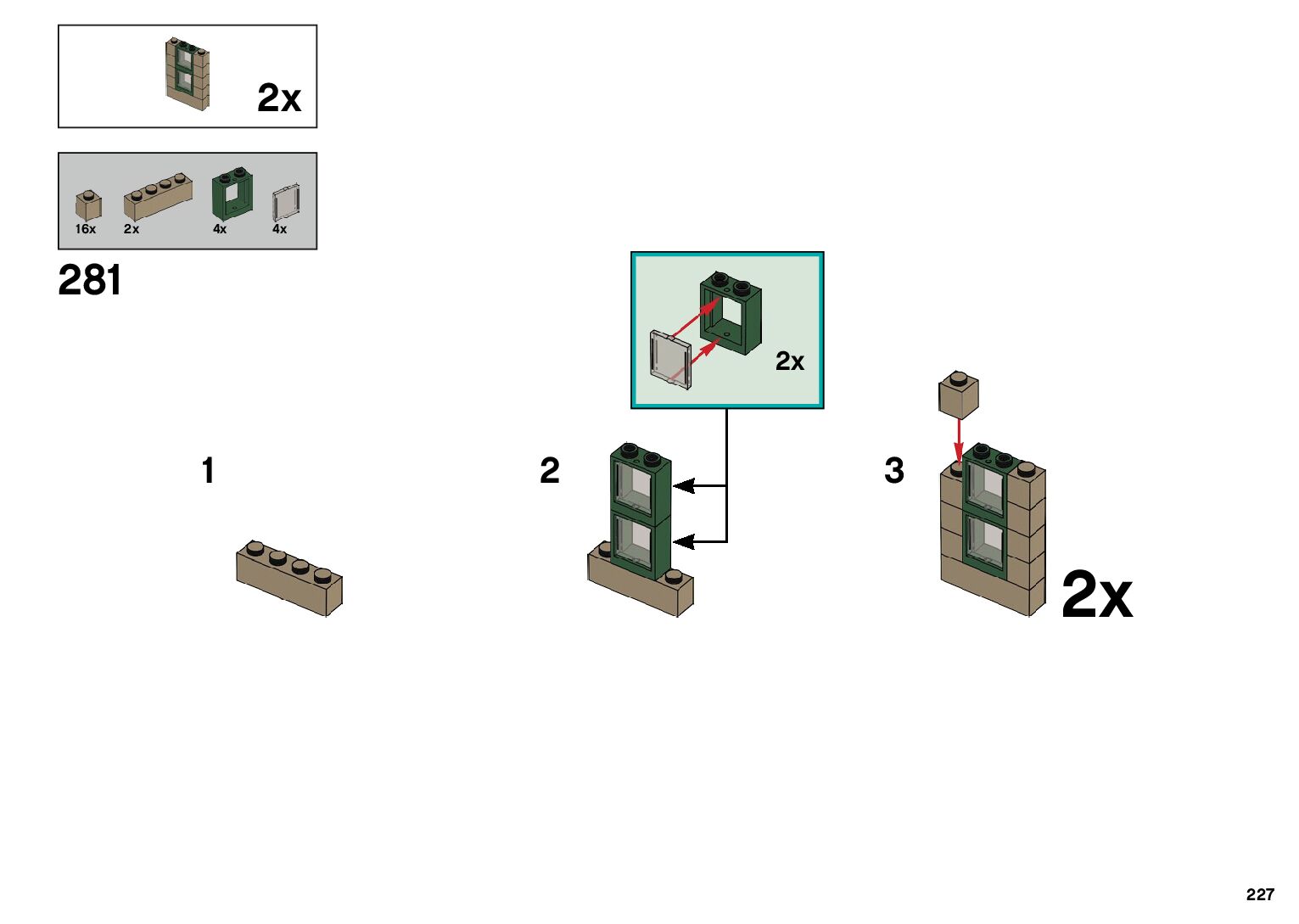 2x

16x
2x
4x
4x

281

2x

1

2

3

2x

227