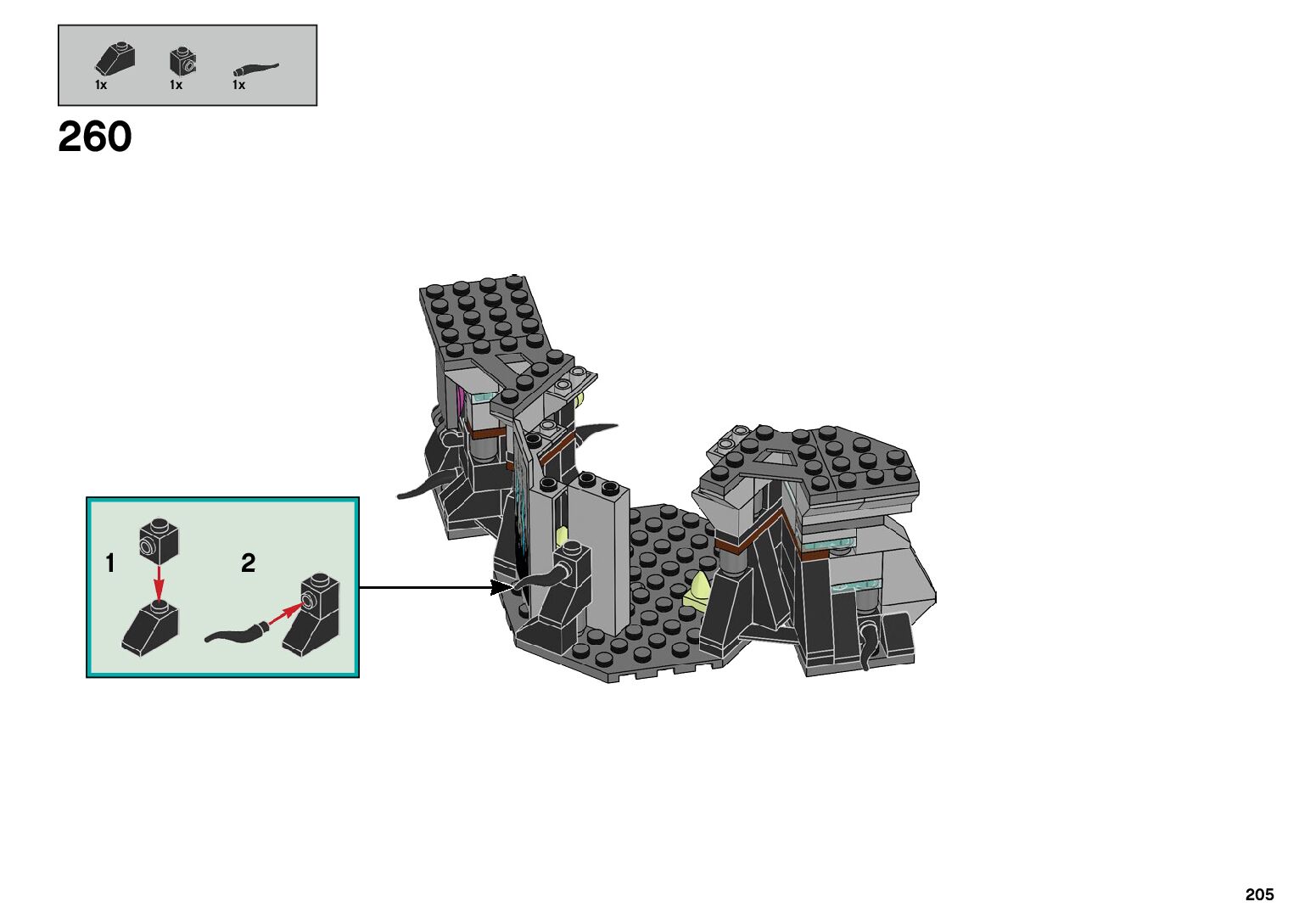 1x 1x 1x

260

1

2

205