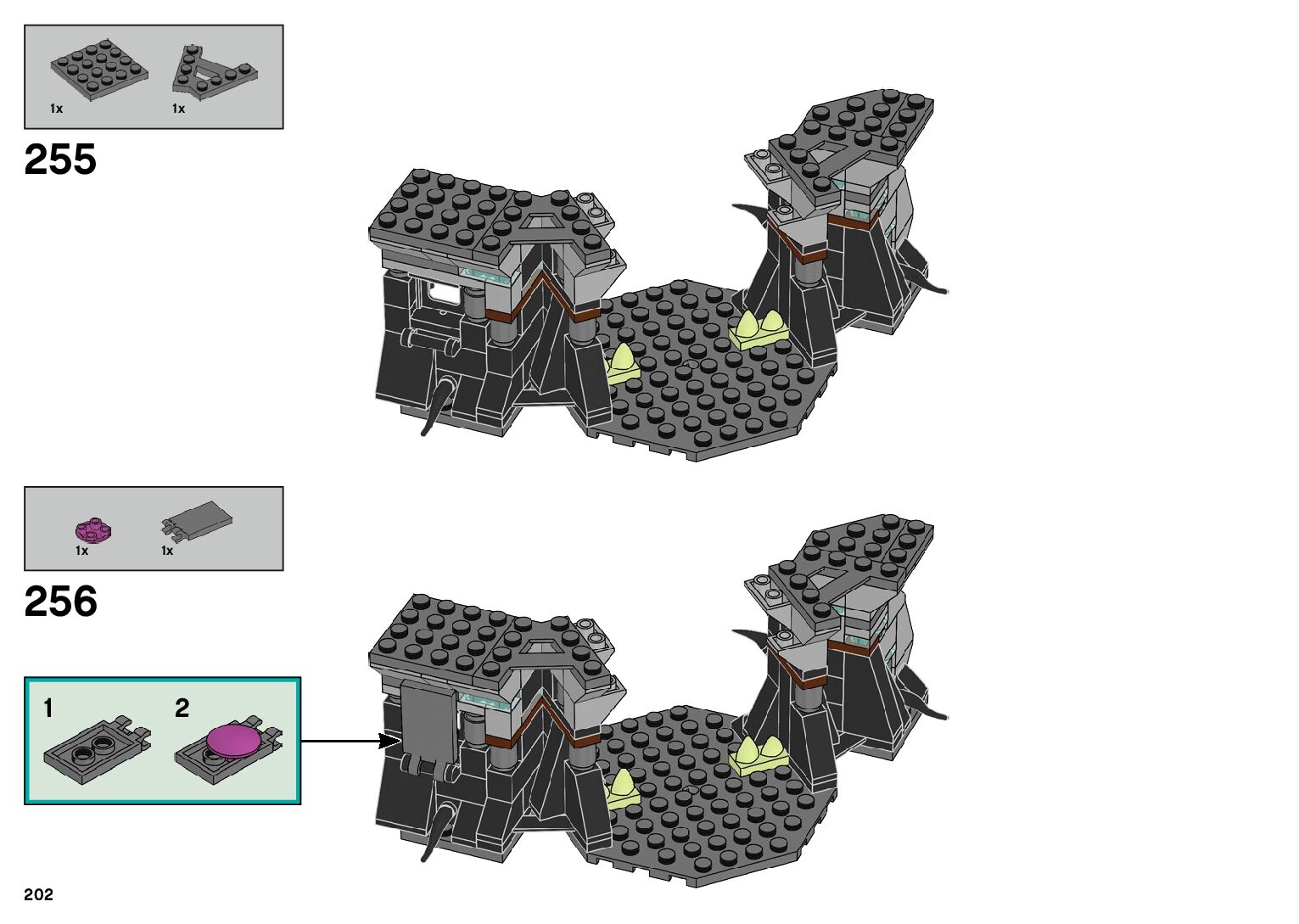 1x 1x

255

1x 1x

256

1 2

202