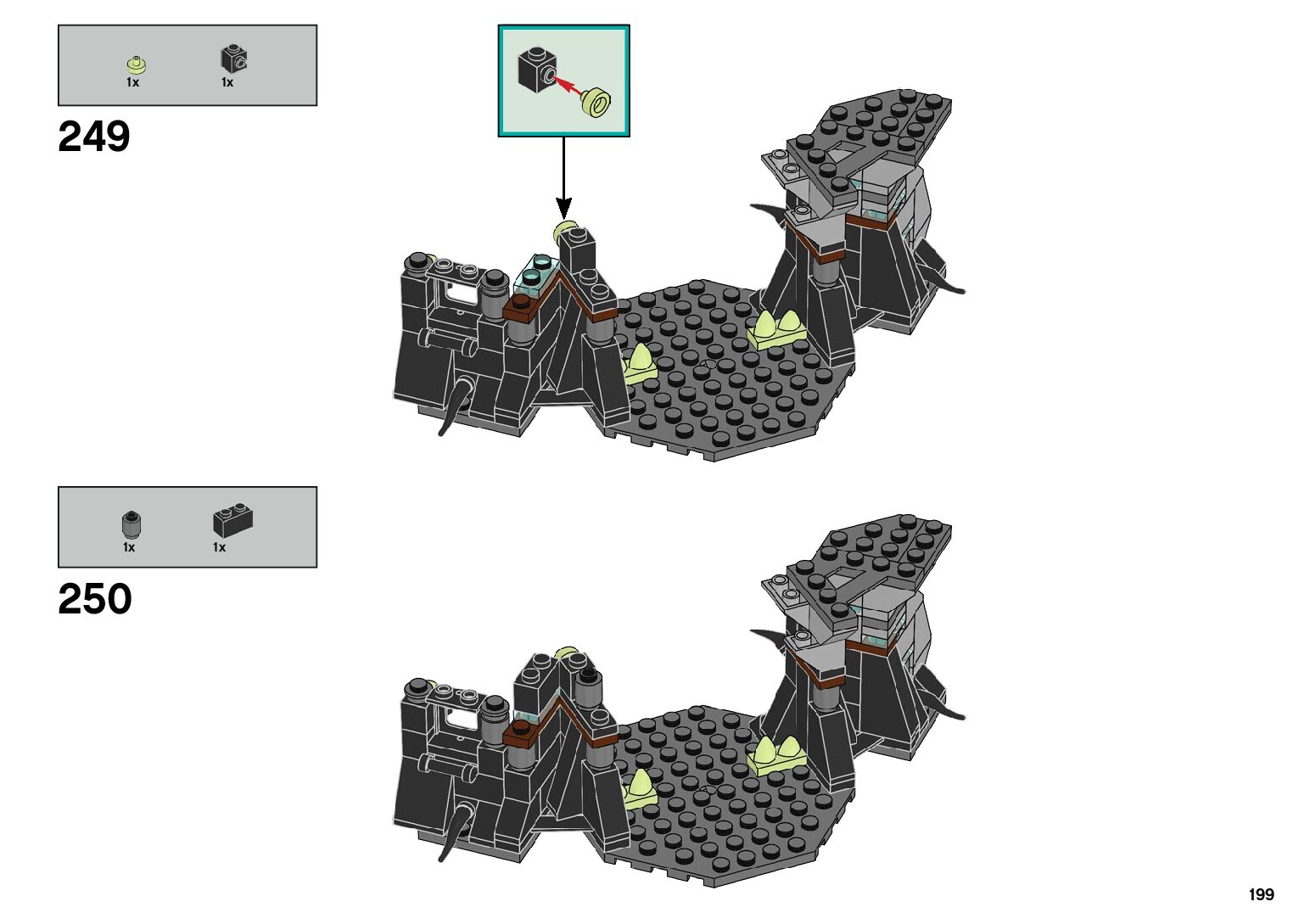 1x 1x

249

1x 1x

250

199