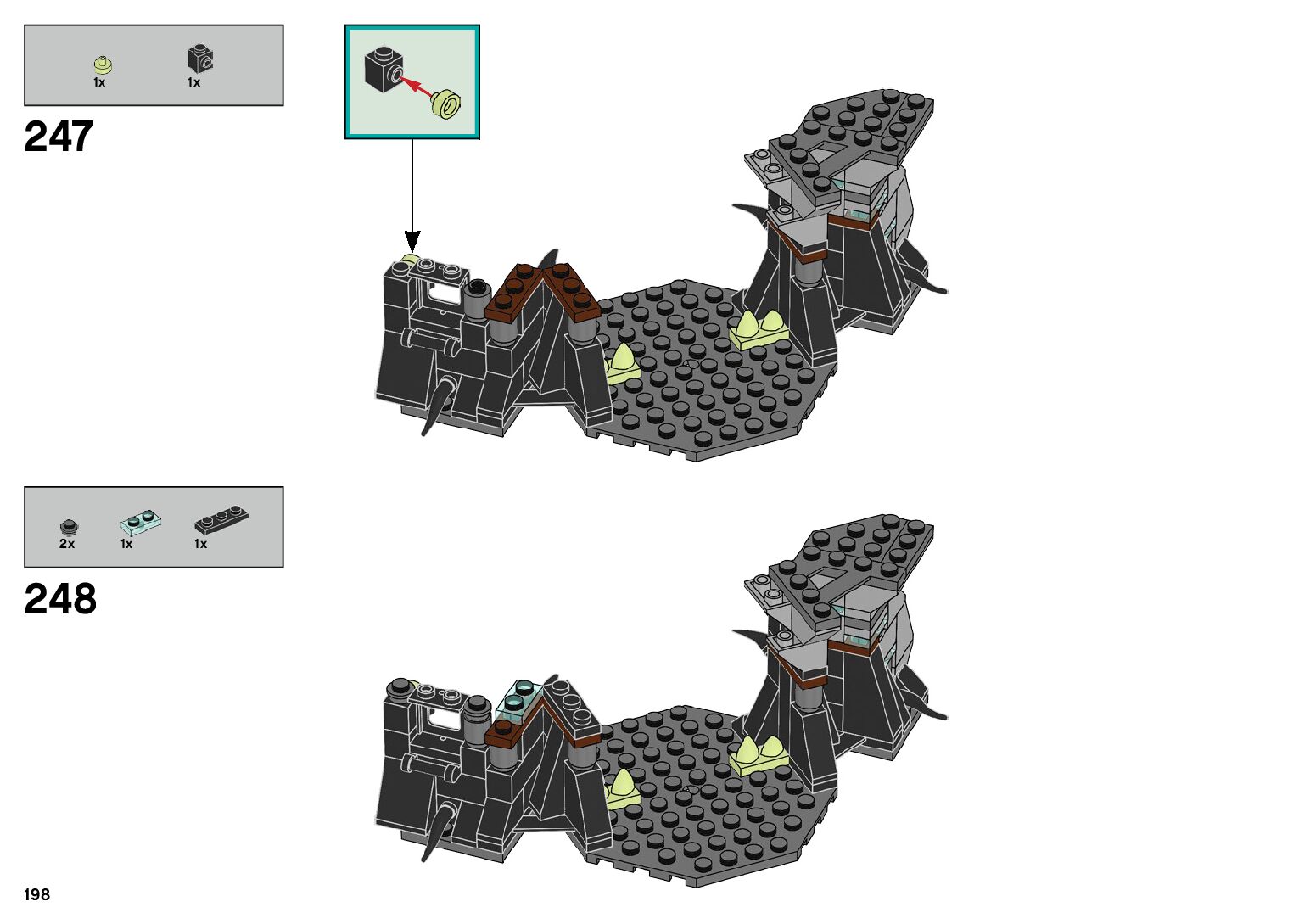 1x 1x

247

2x 1x 1x

248

198