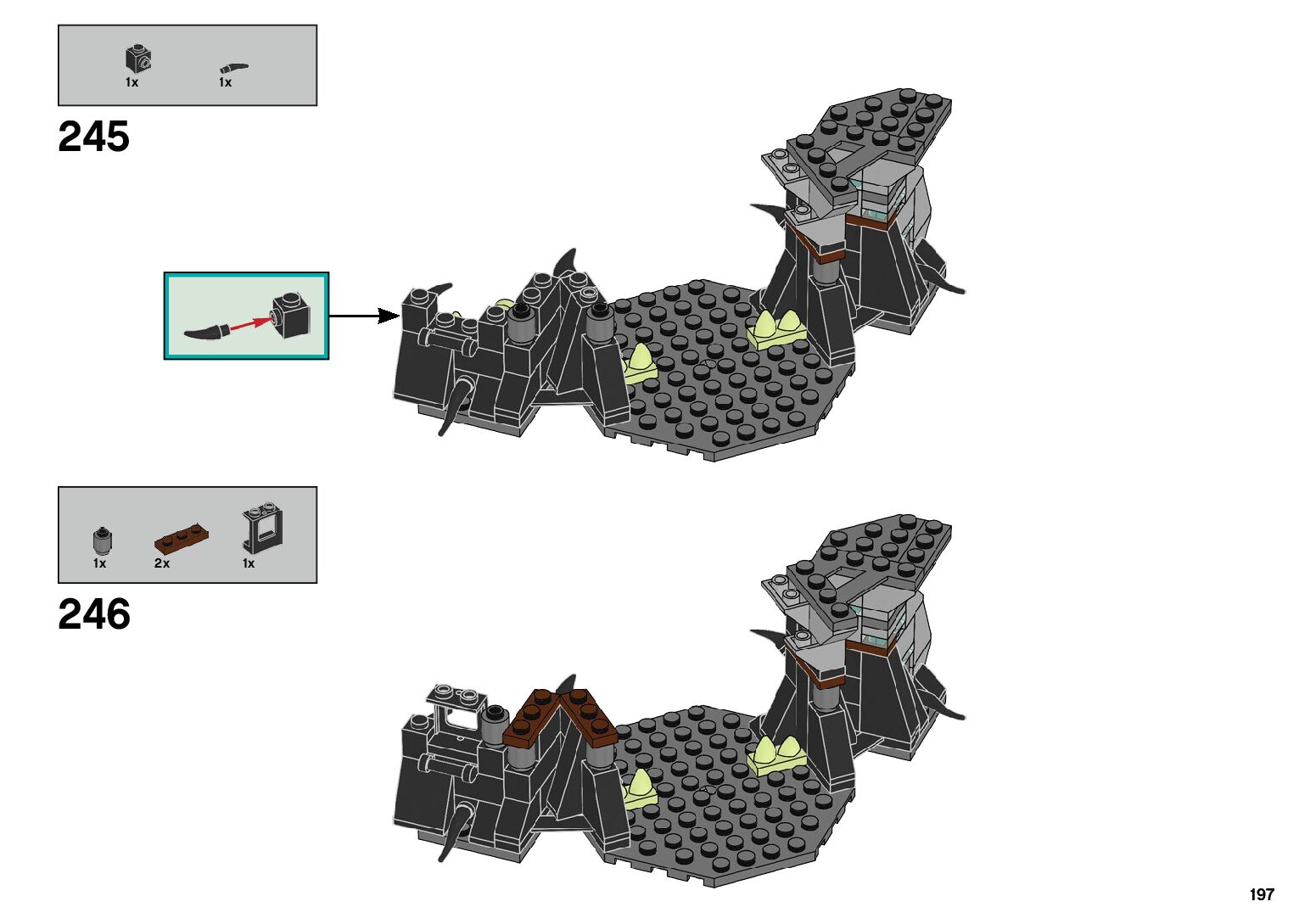 1x 1x

245

1x 2x 1x

246

197