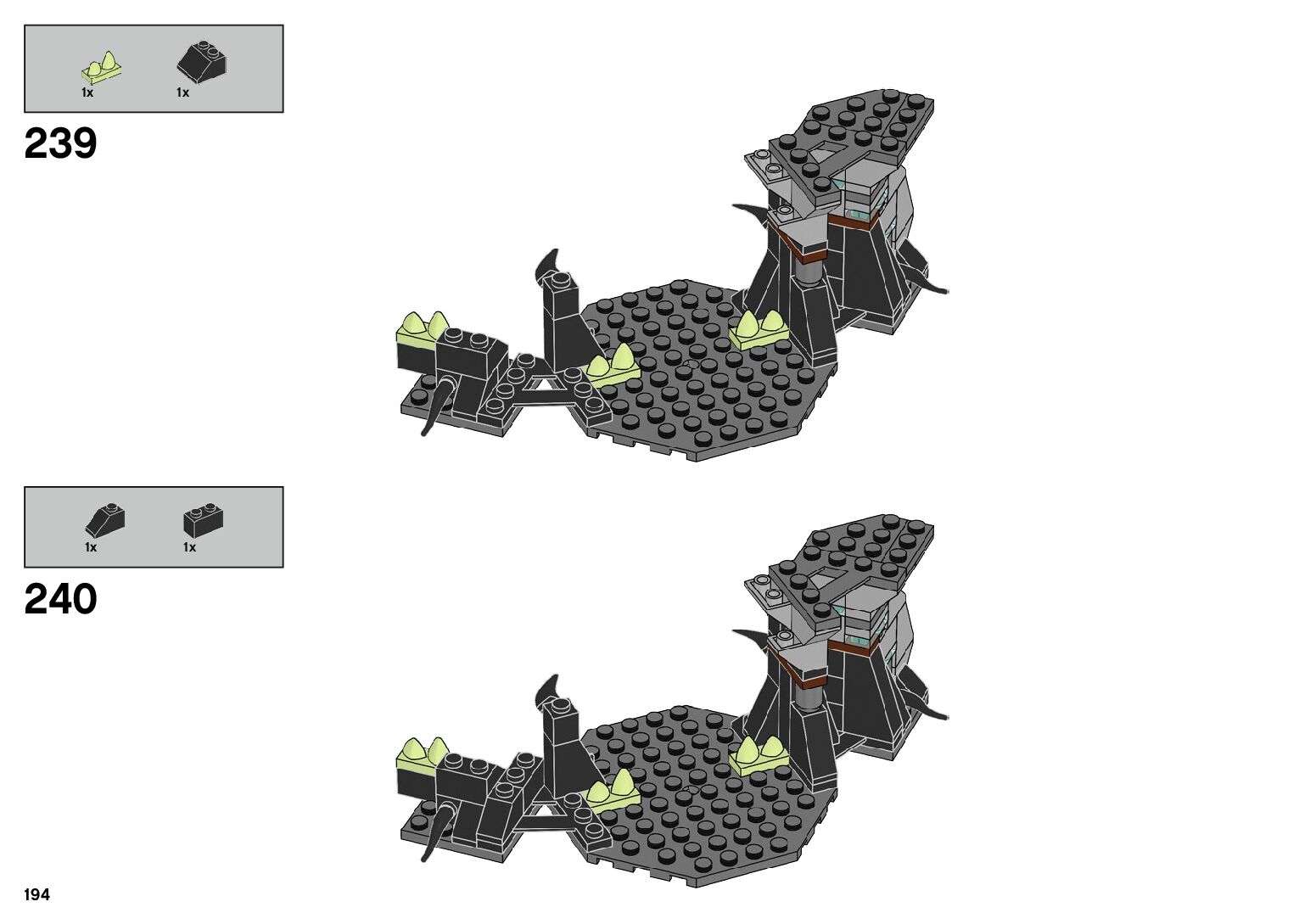 1x
1x

239

1x
1x

240

194