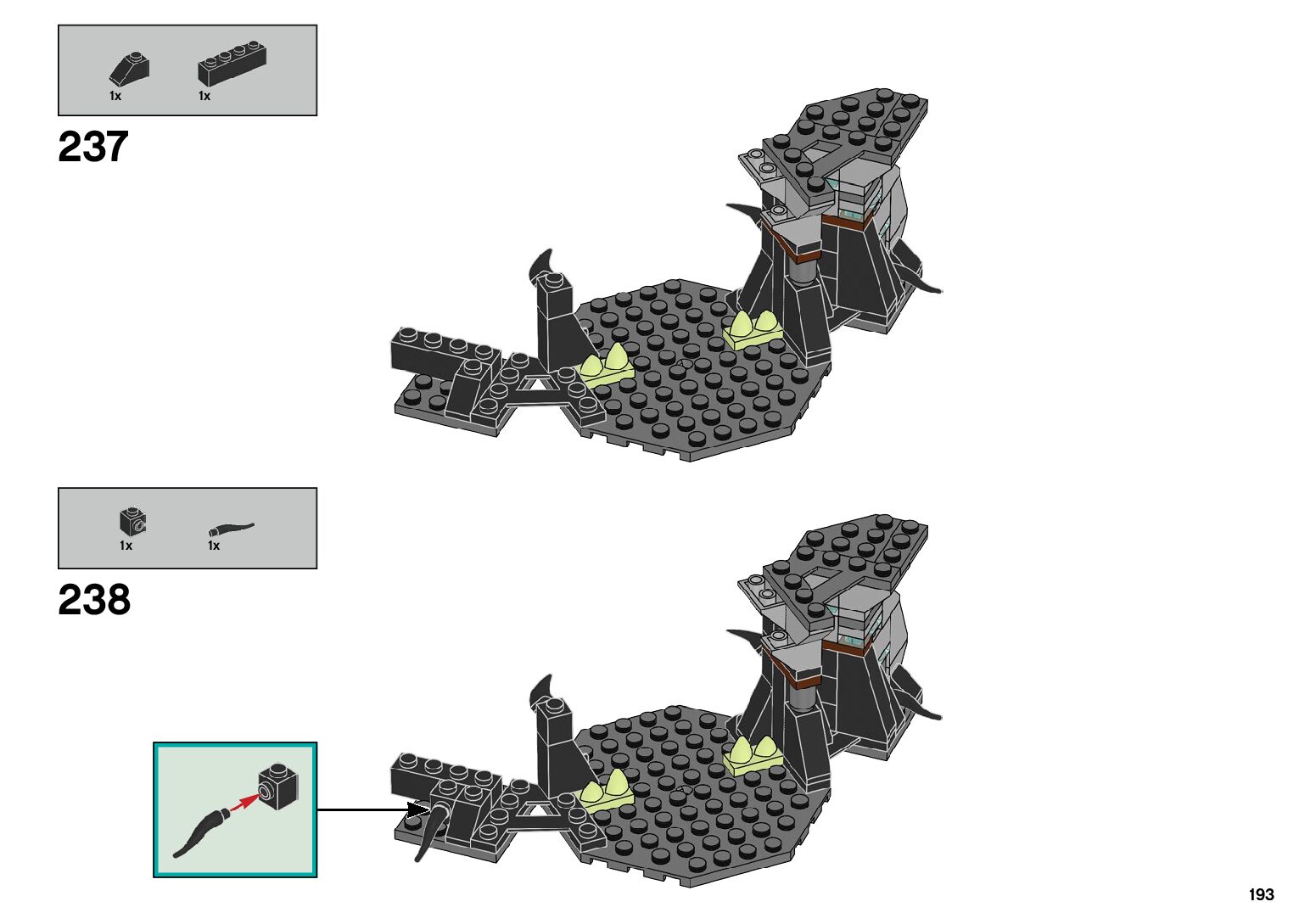 1x 1x

237

1x 1x

238

193